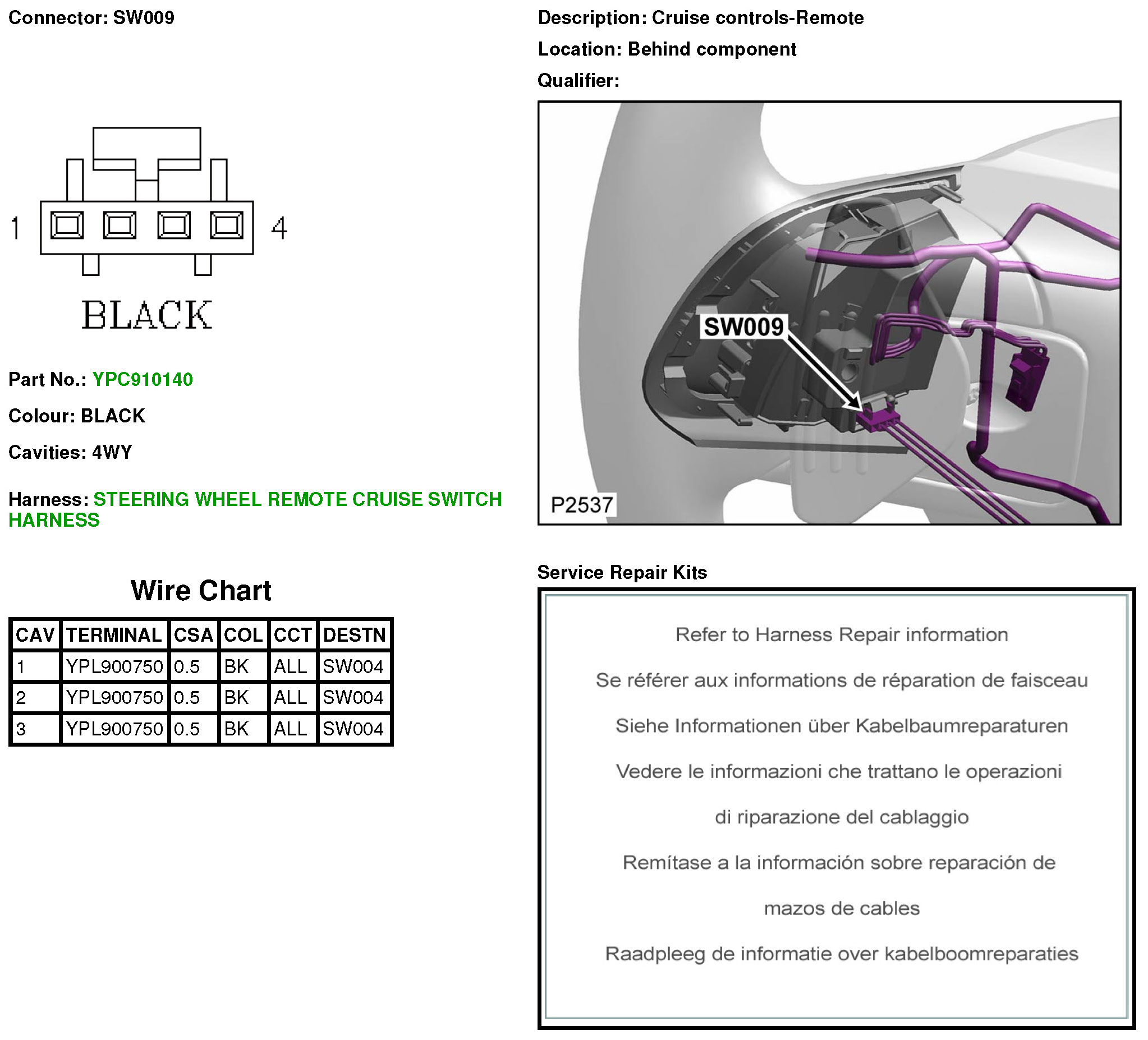 Connector: SW009

1 4

BLACK

Part No.: YPC910140

Colour: BLACK

Cavities: 4WY

Harness: STEERING WHEEL REMOTE CRUISE SWITCH HARNESS

Wire Chart

| CAV | TERMINAL | CSA | COL | CCT | DESTN |
|---|---|---|---|---|---|
| 1 | YPL900750 | 0.5 | BK | ALL | SW004 |
| 2 | YPL900750 | 0.5 | BK | ALL | SW004 |
| 3 | YPL900750 | 0.5 | BK | ALL | SW004 |

Description: Cruise controls-Remote

Location: Behind component

Qualifier:

SW009

P2537

Service Repair Kits

Refer to Harness Repair information

Se référer aux informations de réparation de faisceau

Siehe Informationen über Kabelbaumreparaturen

Vedere le informazioni che trattano le operazioni di riparazione del cablaggio

Remítase a la información sobre reparación de mazos de cables

Raadpleeg de informatie over kabelboomreparaties