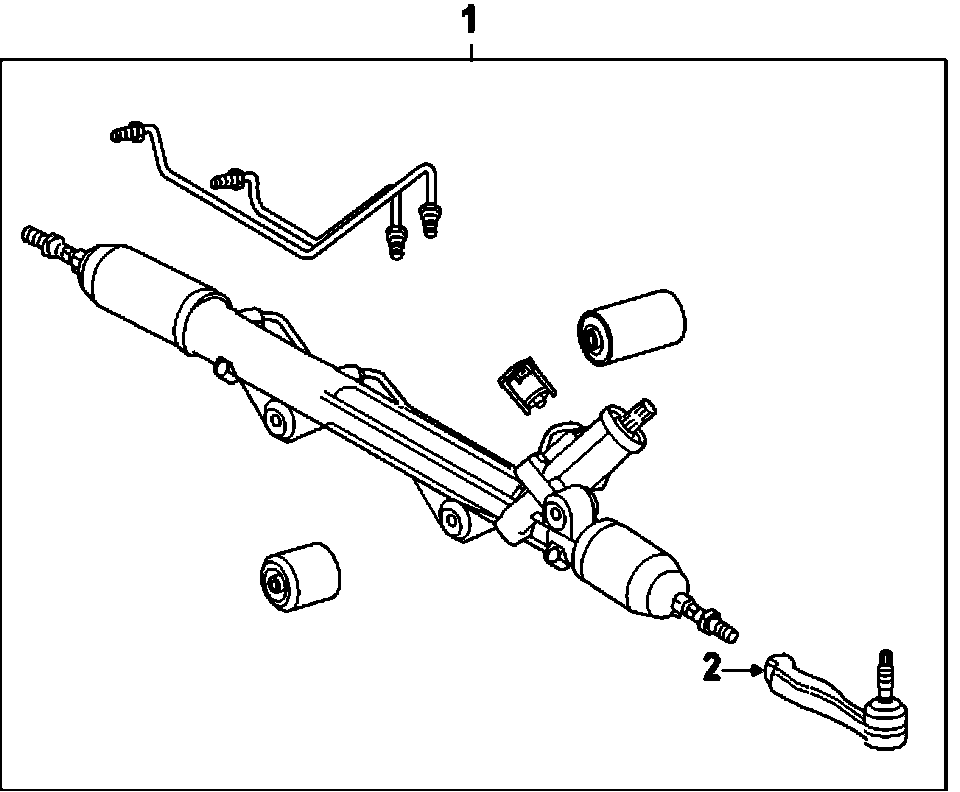 1

2