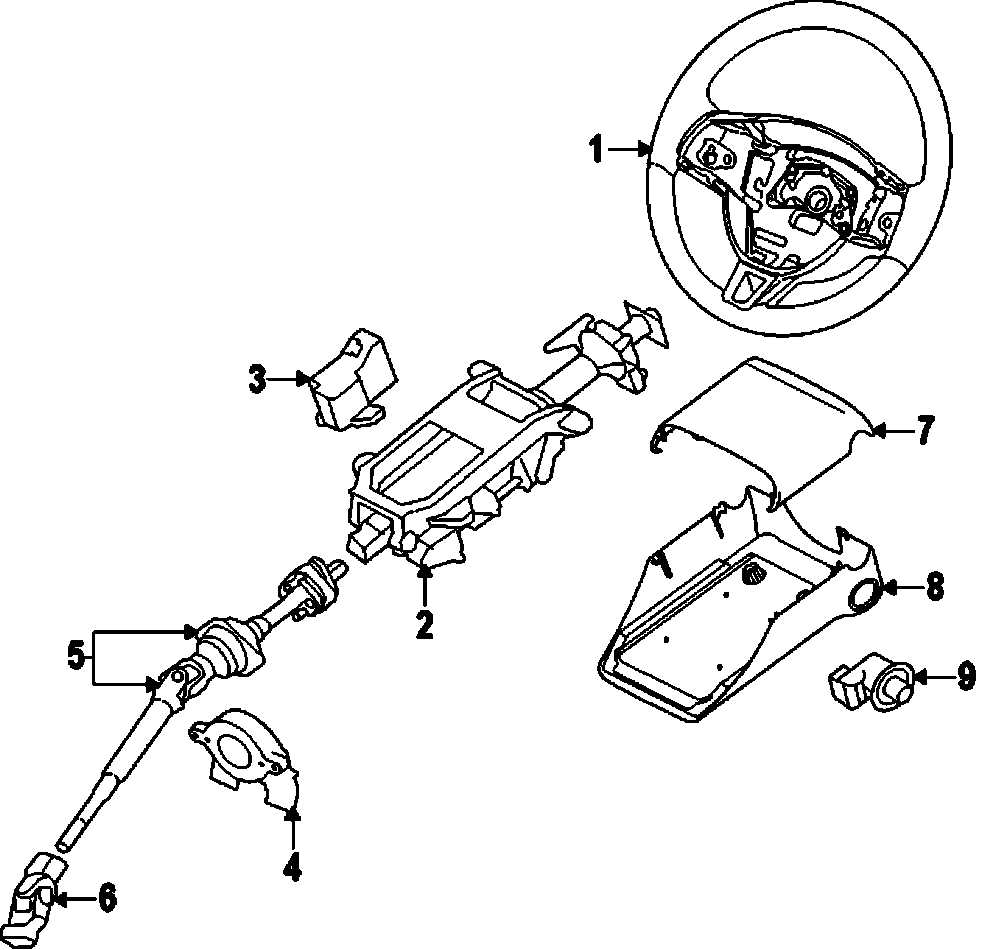 1
3
7
2
8
5
9
4
6