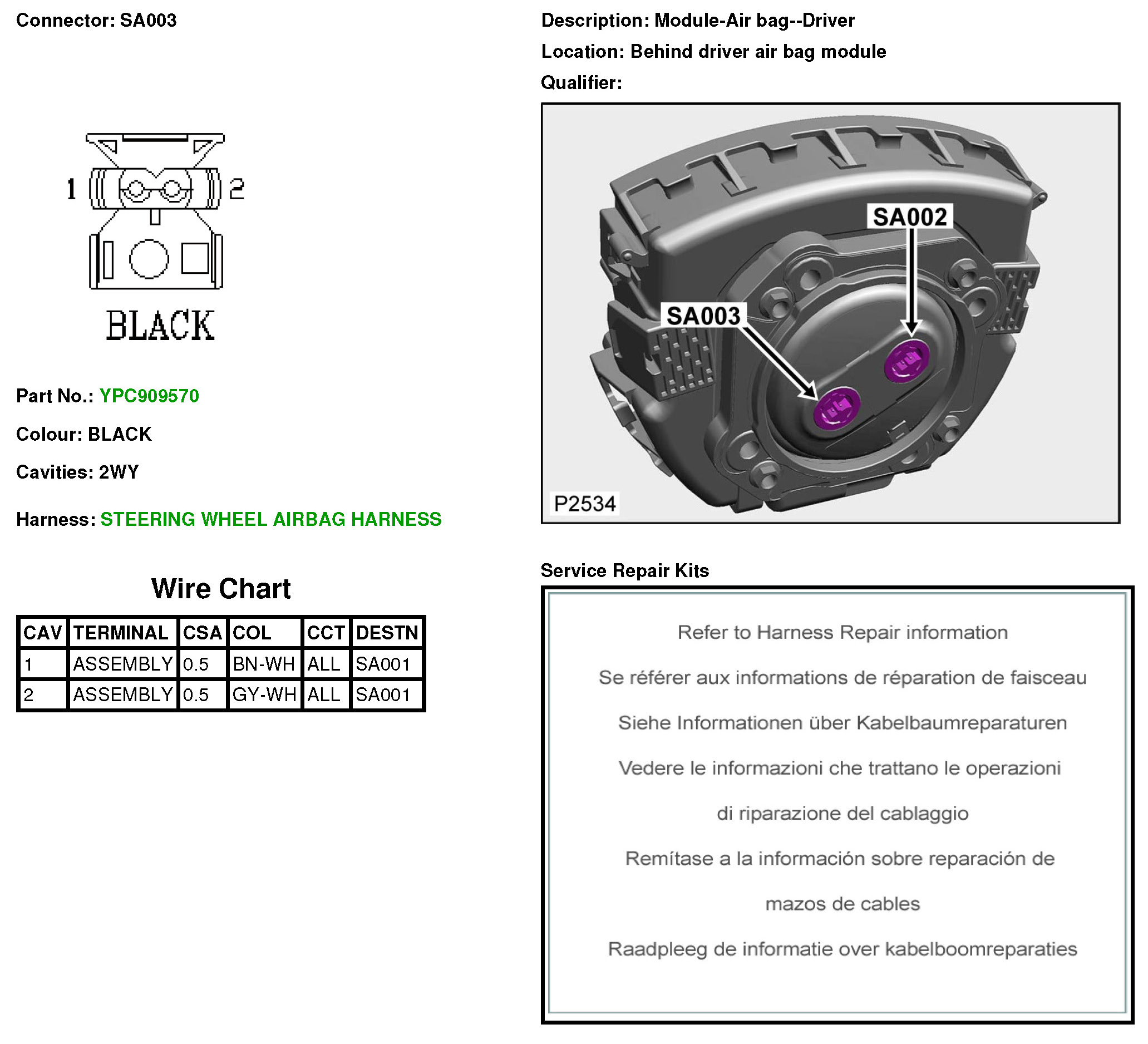 Connector: SA003

1 2

BLACK

Part No.: YPC909570

Colour: BLACK

Cavities: 2WY

Harness: STEERING WHEEL AIRBAG HARNESS

Wire Chart

| CAV | TERMINAL | CSA | COL | CCT | DESTN |
|---|---|---|---|---|---|
| 1 | ASSEMBLY | 0.5 | BN-WH | ALL | SA001 |
| 2 | ASSEMBLY | 0.5 | GY-WH | ALL | SA001 |

Description: Module-Air bag--Driver

Location: Behind driver air bag module

Qualifier:

SA002

SA003

P2534

Service Repair Kits

Refer to Harness Repair information

Se référer aux informations de réparation de faisceau

Siehe Informationen über Kabelbaumreparaturen

Vedere le informazioni che trattano le operazioni di riparazione del cablaggio

Remítase a la información sobre reparación de mazos de cables

Raadpleeg de informatie over kabelboomreparaties