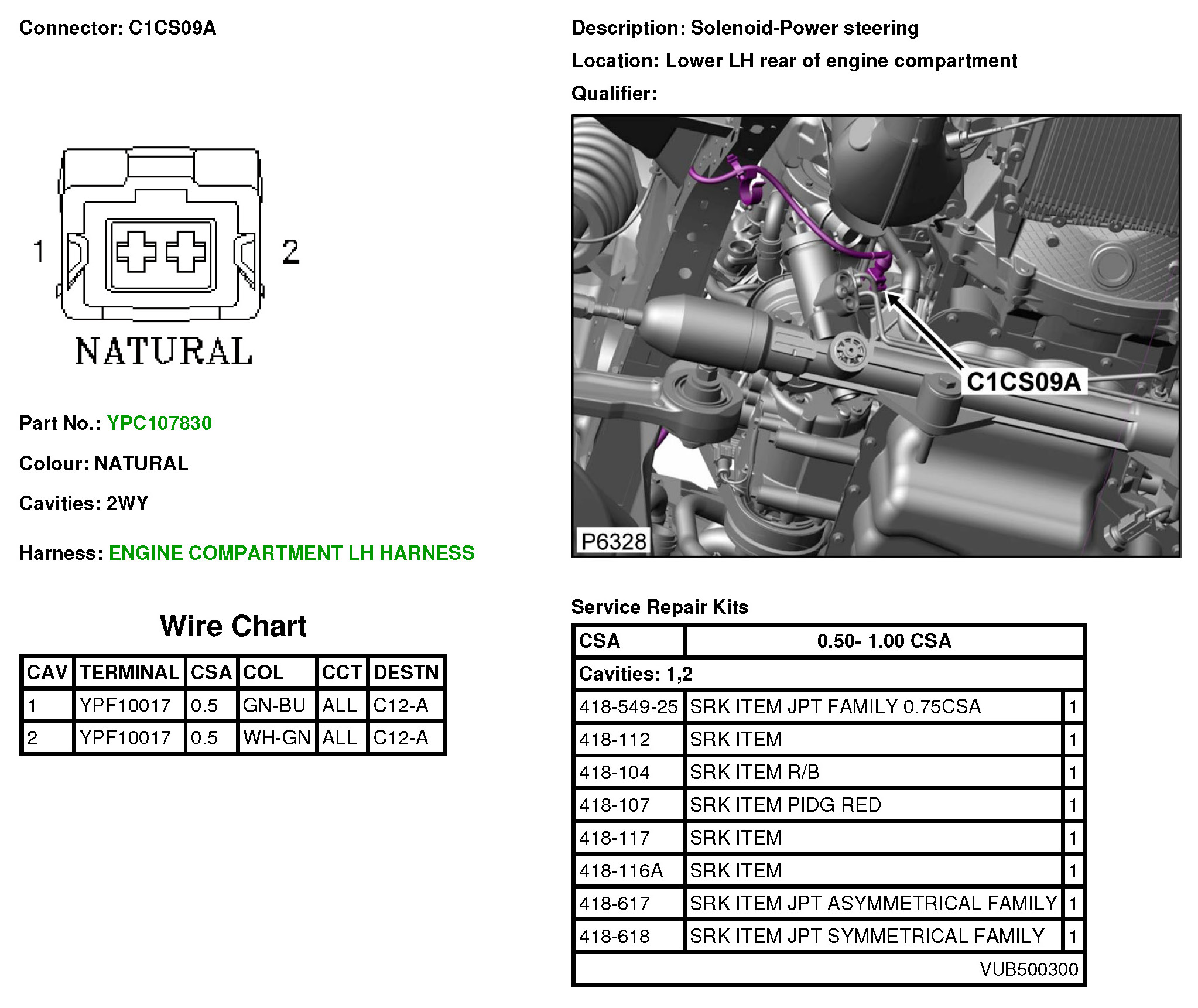 Connector: C1CS09A

1 2

NATURAL

Part No.: YPC107830

Colour: NATURAL

Cavities: 2WY

Harness: ENGINE COMPARTMENT LH HARNESS

Wire Chart

| CAV | TERMINAL | CSA | COL | CCT | DESTN |
|---|---|---|---|---|---|
| 1 | YPF10017 | 0.5 | GN-BU | ALL | C12-A |
| 2 | YPF10017 | 0.5 | WH-GN | ALL | C12-A |

Description: Solenoid-Power steering

Location: Lower LH rear of engine compartment

Qualifier:

C1CS09A

P6328

Service Repair Kits

| CSA | 0.50- 1.00 CSA | |
|---|---|---|
| Cavities: 1,2 | | |
| 418-549-25 | SRK ITEM JPT FAMILY 0.75CSA | 1 |
| 418-112 | SRK ITEM | 1 |
| 418-104 | SRK ITEM R/B | 1 |
| 418-107 | SRK ITEM PIDG RED | 1 |
| 418-117 | SRK ITEM | 1 |
| 418-116A | SRK ITEM | 1 |
| 418-617 | SRK ITEM JPT ASYMMETRICAL FAMILY | 1 |
| 418-618 | SRK ITEM JPT SYMMETRICAL FAMILY | 1 |
| | VUB500300 | |