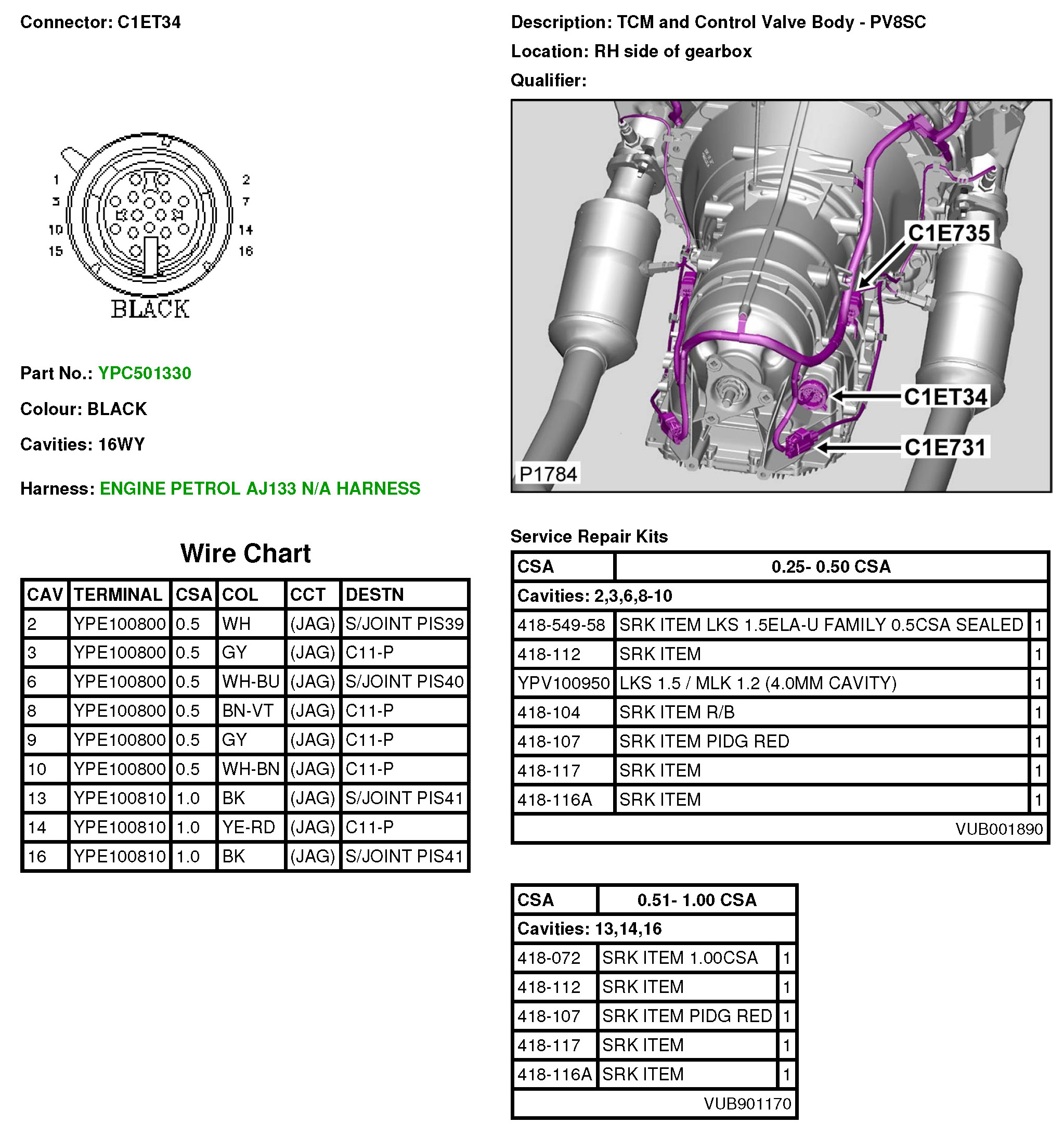 Connector: C1ET34

1
2
3
7
10
14
15
16
BLACK

Part No.: YPC501330

Colour: BLACK

Cavities: 16WY

Harness: ENGINE PETROL AJ133 N/A HARNESS

Wire Chart

| CAV | TERMINAL | CSA | COL | CCT | DESTN |
|---|---|---|---|---|---|
| 2 | YPE100800 | 0.5 | WH | (JAG) | S/JOINT PIS39 |
| 3 | YPE100800 | 0.5 | GY | (JAG) | C11-P |
| 6 | YPE100800 | 0.5 | WH-BU | (JAG) | S/JOINT PIS40 |
| 8 | YPE100800 | 0.5 | BN-VT | (JAG) | C11-P |
| 9 | YPE100800 | 0.5 | GY | (JAG) | C11-P |
| 10 | YPE100800 | 0.5 | WH-BN | (JAG) | C11-P |
| 13 | YPE100810 | 1.0 | BK | (JAG) | S/JOINT PIS41 |
| 14 | YPE100810 | 1.0 | YE-RD | (JAG) | C11-P |
| 16 | YPE100810 | 1.0 | BK | (JAG) | S/JOINT PIS41 |

Description: TCM and Control Valve Body - PV8SC

Location: RH side of gearbox

Qualifier:

C1E735
C1ET34
C1E731
P1784

Service Repair Kits

| CSA | 0.25- 0.50 CSA | |
|---|---|---|
| Cavities: 2,3,6,8-10 | | |
| 418-549-58 | SRK ITEM LKS 1.5ELA-U FAMILY 0.5CSA SEALED | 1 |
| 418-112 | SRK ITEM | 1 |
| YPV100950 | LKS 1.5 / MLK 1.2 (4.0MM CAVITY) | 1 |
| 418-104 | SRK ITEM R/B | 1 |
| 418-107 | SRK ITEM PIDG RED | 1 |
| 418-117 | SRK ITEM | 1 |
| 418-116A | SRK ITEM | 1 |
| | VUB001890 | |

| CSA | 0.51- 1.00 CSA | |
|---|---|---|
| Cavities: 13,14,16 | | |
| 418-072 | SRK ITEM 1.00CSA | 1 |
| 418-112 | SRK ITEM | 1 |
| 418-107 | SRK ITEM PIDG RED | 1 |
| 418-117 | SRK ITEM | 1 |
| 418-116A | SRK ITEM | 1 |
| | VUB901170 | |