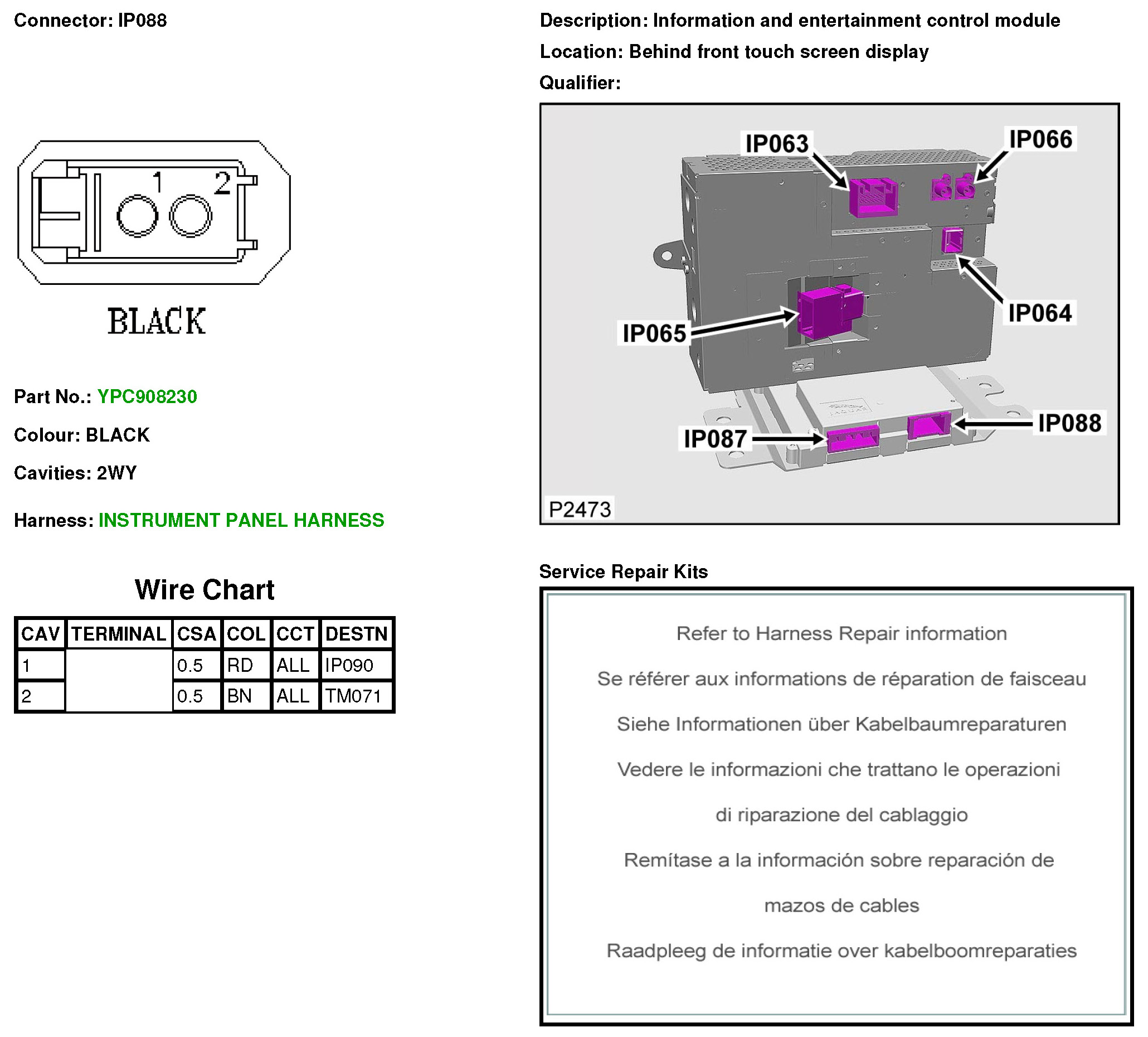 Connector: IP088

1 2

BLACK

Part No.: YPC908230

Colour: BLACK

Cavities: 2WY

Harness: INSTRUMENT PANEL HARNESS

Wire Chart

| CAV | TERMINAL | CSA | COL | CCT | DESTN |
|---|---|---|---|---|---|
| 1 | | 0.5 | RD | ALL | IP090 |
| 2 | | 0.5 | BN | ALL | TM071 |

Description: Information and entertainment control module

Location: Behind front touch screen display

Qualifier:

IP063
IP066
IP064
IP065
IP087
IP088
P2473

Service Repair Kits

Refer to Harness Repair information

Se référer aux informations de réparation de faisceau

Siehe Informationen über Kabelbaumreparaturen

Vedere le informazioni che trattano le operazioni

di riparazione del cablaggio

Remítase a la información sobre reparación de

mazos de cables

Raadpleeg de informatie over kabelboomreparaties