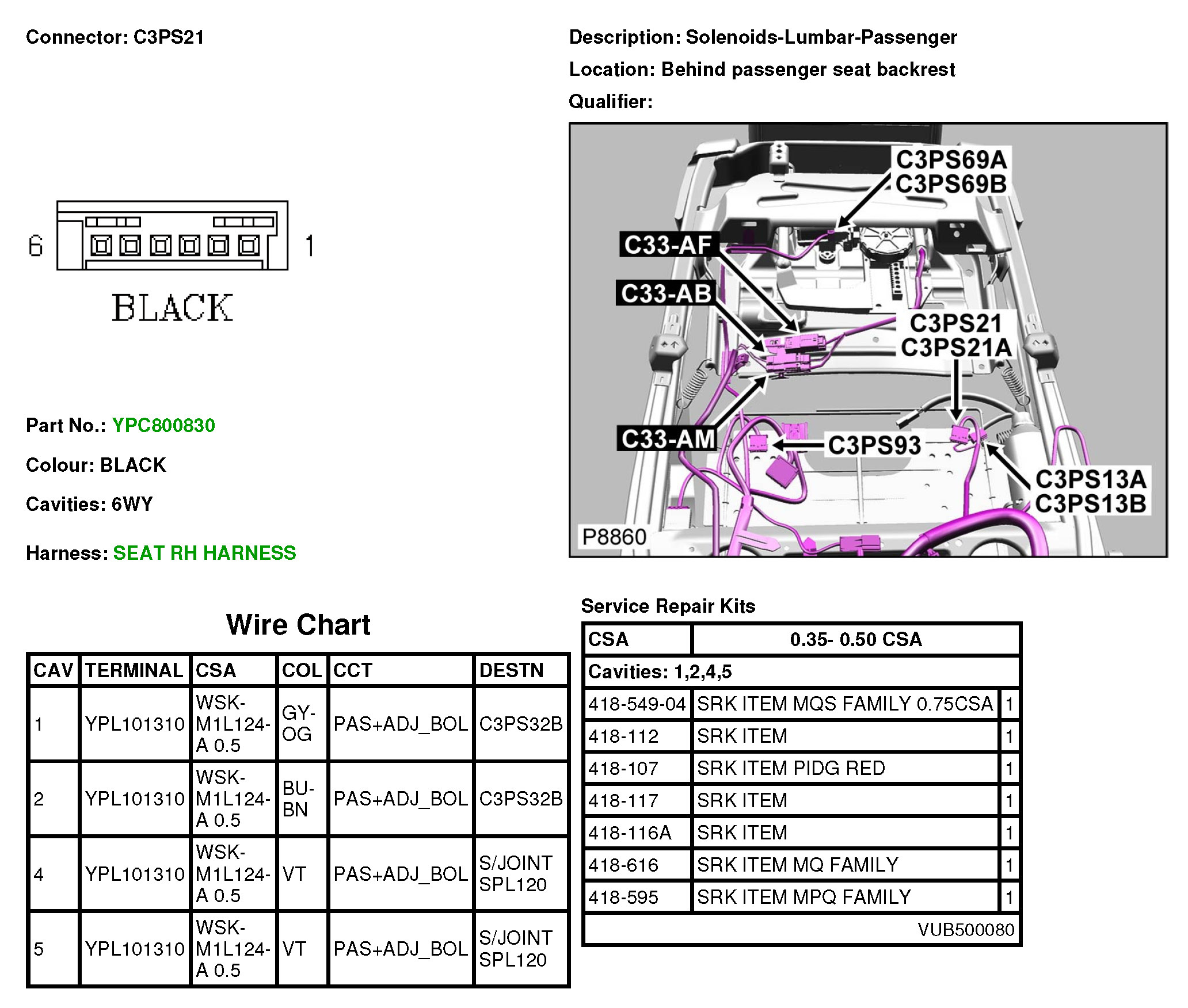 Connector: C3PS21

6 1

BLACK

Part No.: YPC800830

Colour: BLACK

Cavities: 6WY

Harness: SEAT RH HARNESS

Description: Solenoids-Lumbar-Passenger

Location: Behind passenger seat backrest

Qualifier:

C3PS69A
C3PS69B
C33-AF
C33-AB
C3PS21
C3PS21A
C33-AM
C3PS93
C3PS13A
C3PS13B
P8860

Wire Chart

| CAV | TERMINAL | CSA | COL | CCT | DESTN |
|---|---|---|---|---|---|
| 1 | YPL101310 | WSK-M1L124-A 0.5 | GY-OG | PAS+ADJ_BOL | C3PS32B |
| 2 | YPL101310 | WSK-M1L124-A 0.5 | BU-BN | PAS+ADJ_BOL | C3PS32B |
| 4 | YPL101310 | WSK-M1L124-A 0.5 | VT | PAS+ADJ_BOL | S/JOINT SPL120 |
| 5 | YPL101310 | WSK-M1L124-A 0.5 | VT | PAS+ADJ_BOL | S/JOINT SPL120 |

Service Repair Kits

| CSA | 0.35- 0.50 CSA | |
|---|---|---|
| Cavities: 1,2,4,5 | | |
| 418-549-04 | SRK ITEM MQS FAMILY 0.75CSA | 1 |
| 418-112 | SRK ITEM | 1 |
| 418-107 | SRK ITEM PIDG RED | 1 |
| 418-117 | SRK ITEM | 1 |
| 418-116A | SRK ITEM | 1 |
| 418-616 | SRK ITEM MQ FAMILY | 1 |
| 418-595 | SRK ITEM MPQ FAMILY | 1 |
| | VUB500080 | |