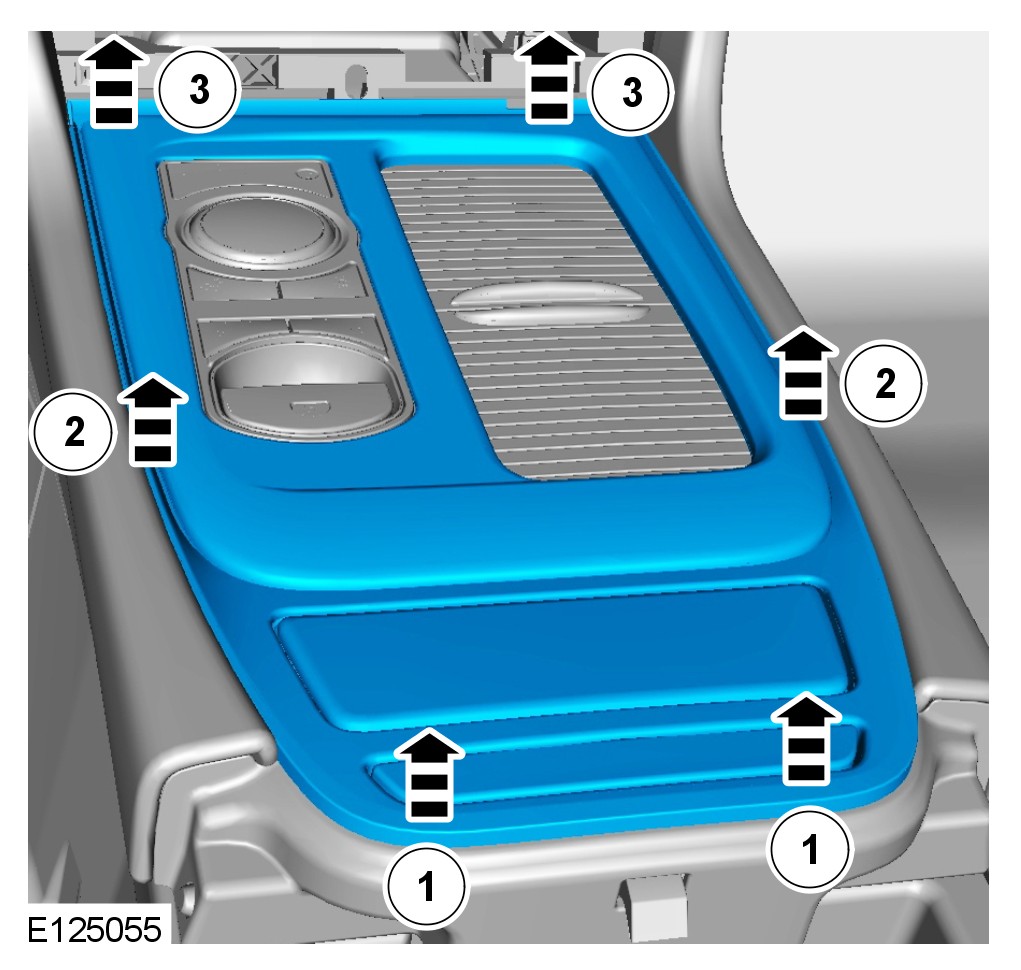 3
3
2
2
1
1
E125055