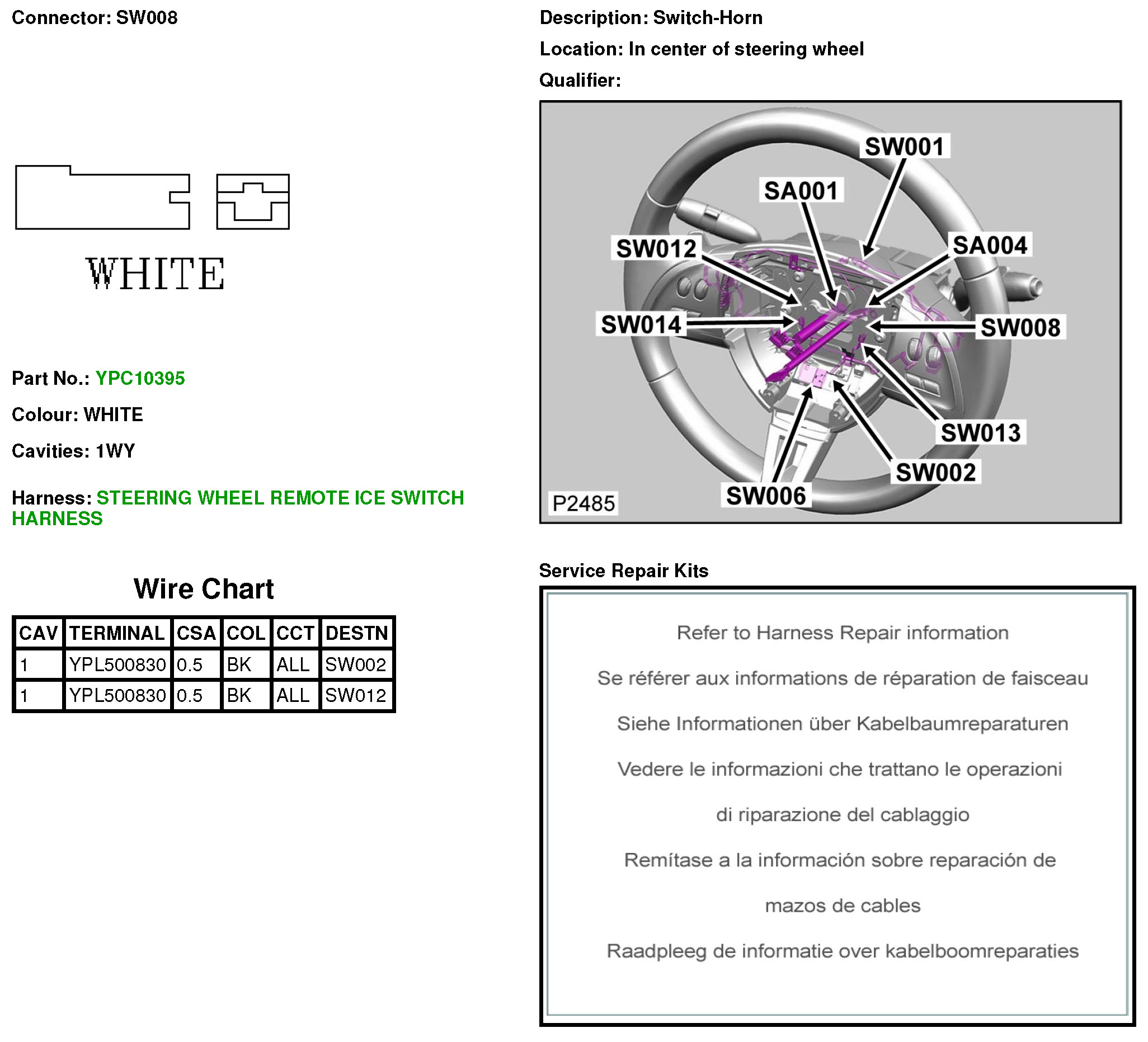 Connector: SW008

WHITE

Part No.: YPC10395

Colour: WHITE

Cavities: 1WY

Harness: STEERING WHEEL REMOTE ICE SWITCH HARNESS

Wire Chart

| CAV | TERMINAL | CSA | COL | CCT | DESTN |
|---|---|---|---|---|---|
| 1 | YPL500830 | 0.5 | BK | ALL | SW002 |
| 1 | YPL500830 | 0.5 | BK | ALL | SW012 |

Description: Switch-Horn

Location: In center of steering wheel

Qualifier:

SW001
SA001
SW012
SA004
SW014
SW008
SW013
SW002
SW006
P2485

Service Repair Kits

Refer to Harness Repair information

Se référer aux informations de réparation de faisceau

Siehe Informationen über Kabelbaumreparaturen

Vedere le informazioni che trattano le operazioni

di riparazione del cablaggio

Remítase a la información sobre reparación de

mazos de cables

Raadpleeg de informatie over kabelboomreparaties