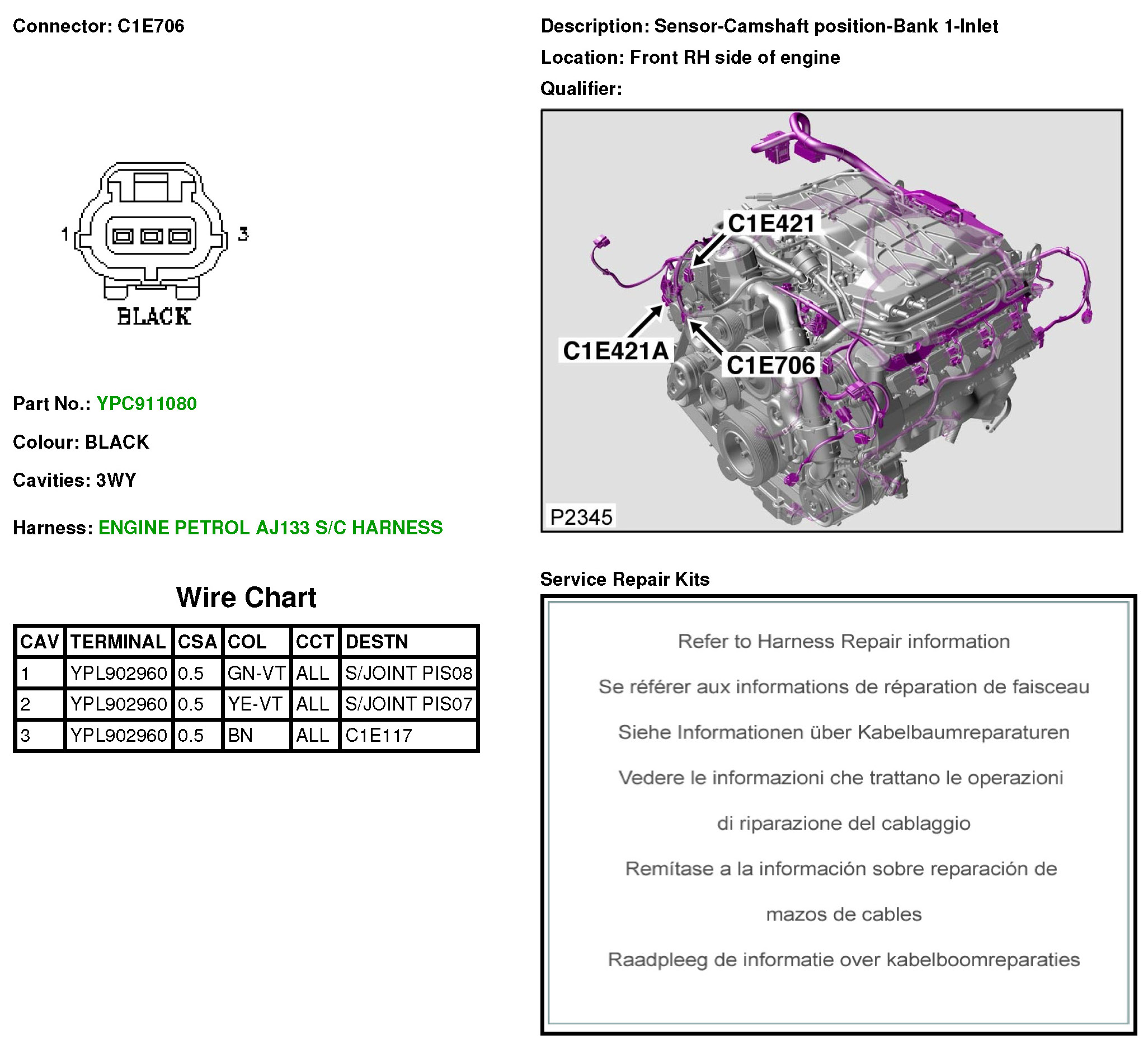 Connector: C1E706

1 3
BLACK

Part No.: YPC911080

Colour: BLACK

Cavities: 3WY

Harness: ENGINE PETROL AJ133 S/C HARNESS

Wire Chart

| CAV | TERMINAL | CSA | COL | CCT | DESTN |
|---|---|---|---|---|---|
| 1 | YPL902960 | 0.5 | GN-VT | ALL | S/JOINT PIS08 |
| 2 | YPL902960 | 0.5 | YE-VT | ALL | S/JOINT PIS07 |
| 3 | YPL902960 | 0.5 | BN | ALL | C1E117 |

Description: Sensor-Camshaft position-Bank 1-Inlet

Location: Front RH side of engine

Qualifier:

C1E421
C1E421A
C1E706
P2345

Service Repair Kits

Refer to Harness Repair information

Se référer aux informations de réparation de faisceau

Siehe Informationen über Kabelbaumreparaturen

Vedere le informazioni che trattano le operazioni di riparazione del cablaggio

Remítase a la información sobre reparación de mazos de cables

Raadpleeg de informatie over kabelboomreparaties