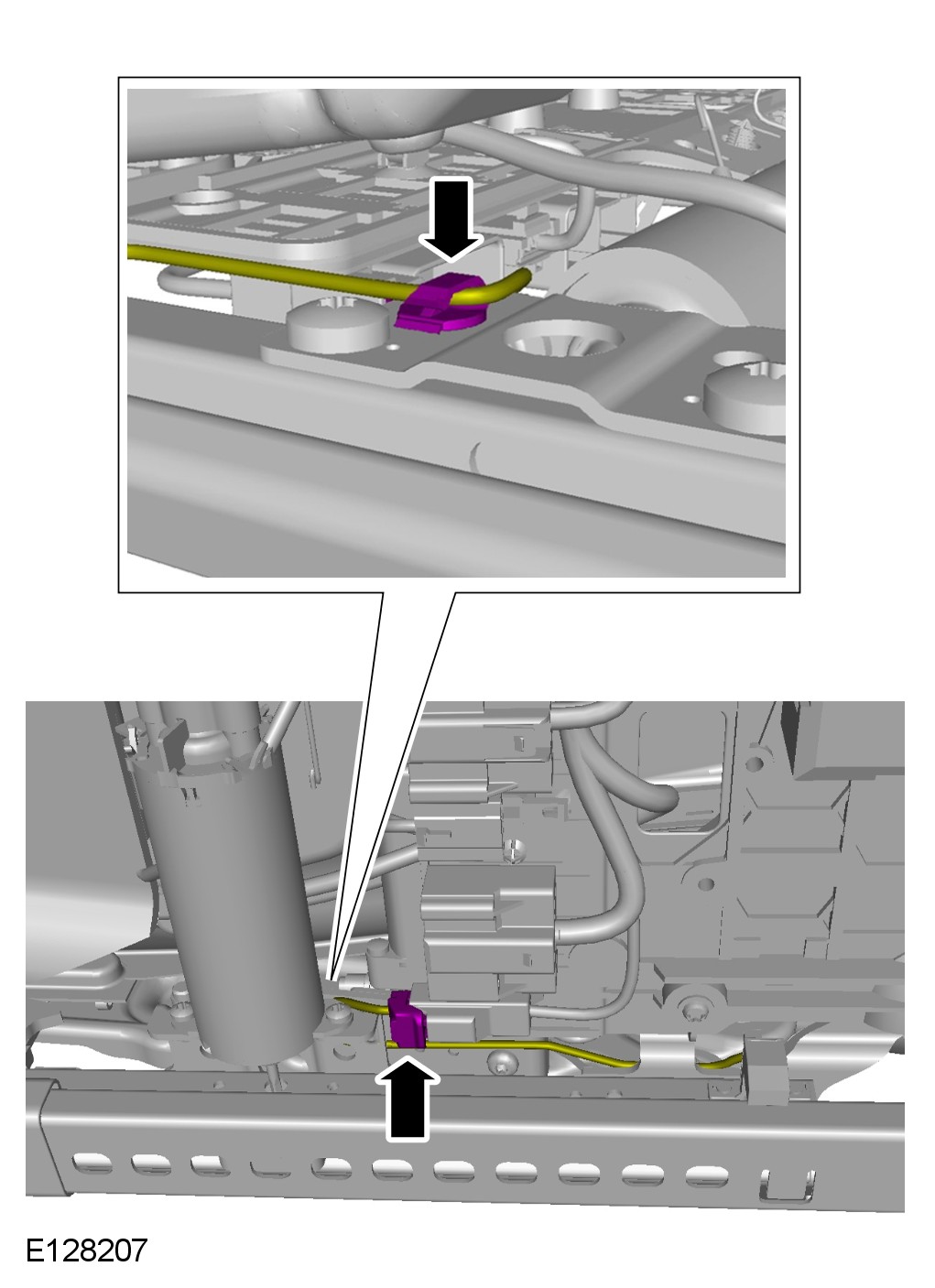 E128207