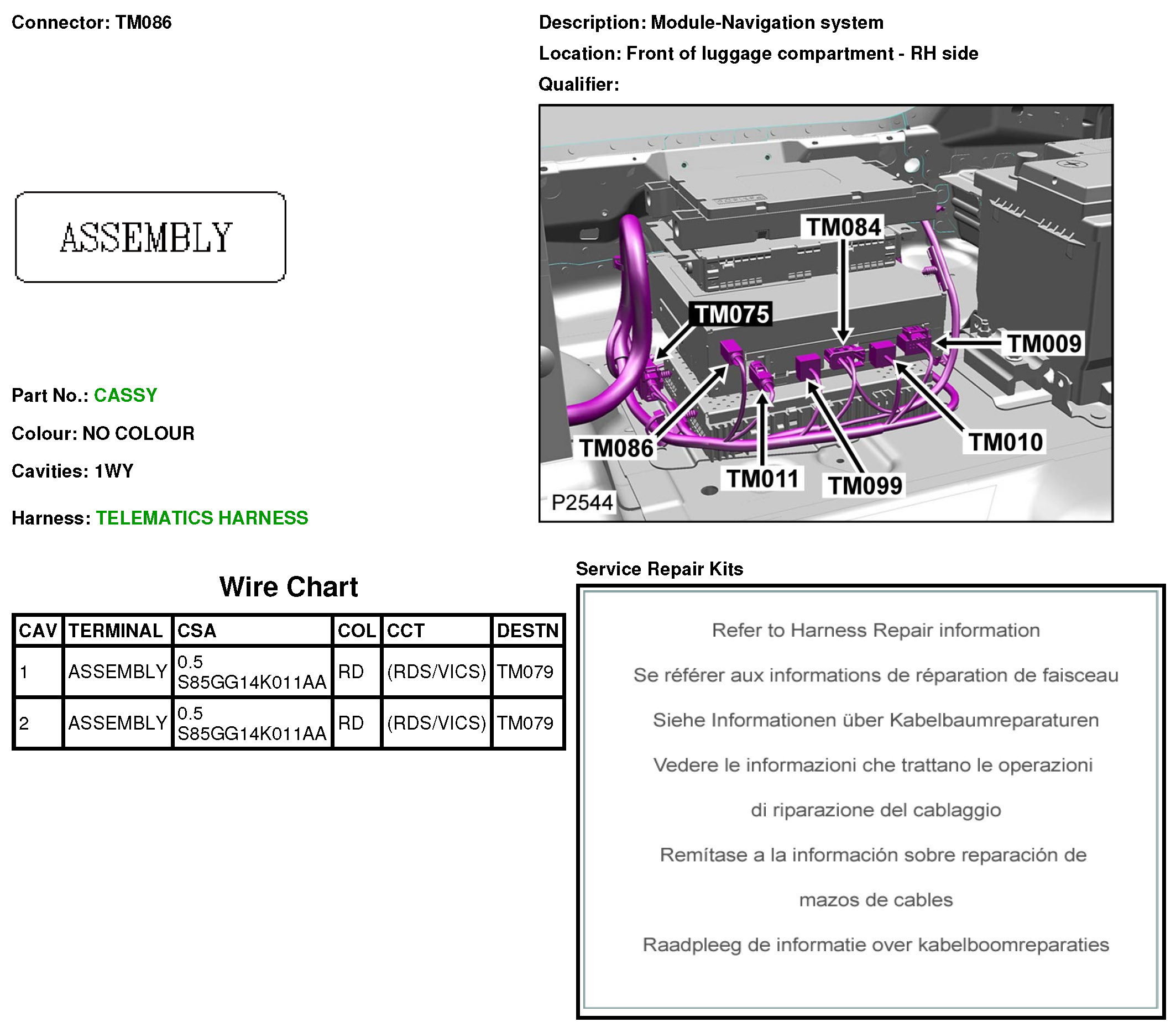 Connector: TM086

Description: Module-Navigation system

Location: Front of luggage compartment - RH side

Qualifier:

ASSEMBLY

TM084

TM075

TM009

TM086

TM010

TM011

TM099

P2544

Part No.: CASSY

Colour: NO COLOUR

Cavities: 1WY

Harness: TELEMATICS HARNESS

Wire Chart

| CAV | TERMINAL | CSA | COL | CCT | DESTN |
|---|---|---|---|---|---|
| 1 | ASSEMBLY | 0.5 S85GG14K011AA | RD | (RDS/VICS) | TM079 |
| 2 | ASSEMBLY | 0.5 S85GG14K011AA | RD | (RDS/VICS) | TM079 |

Service Repair Kits

Refer to Harness Repair information

Se référer aux informations de réparation de faisceau

Siehe Informationen über Kabelbaumreparaturen

Vedere le informazioni che trattano le operazioni

di riparazione del cablaggio

Remítase a la información sobre reparación de

mazos de cables

Raadpleeg de informatie over kabelboomreparaties