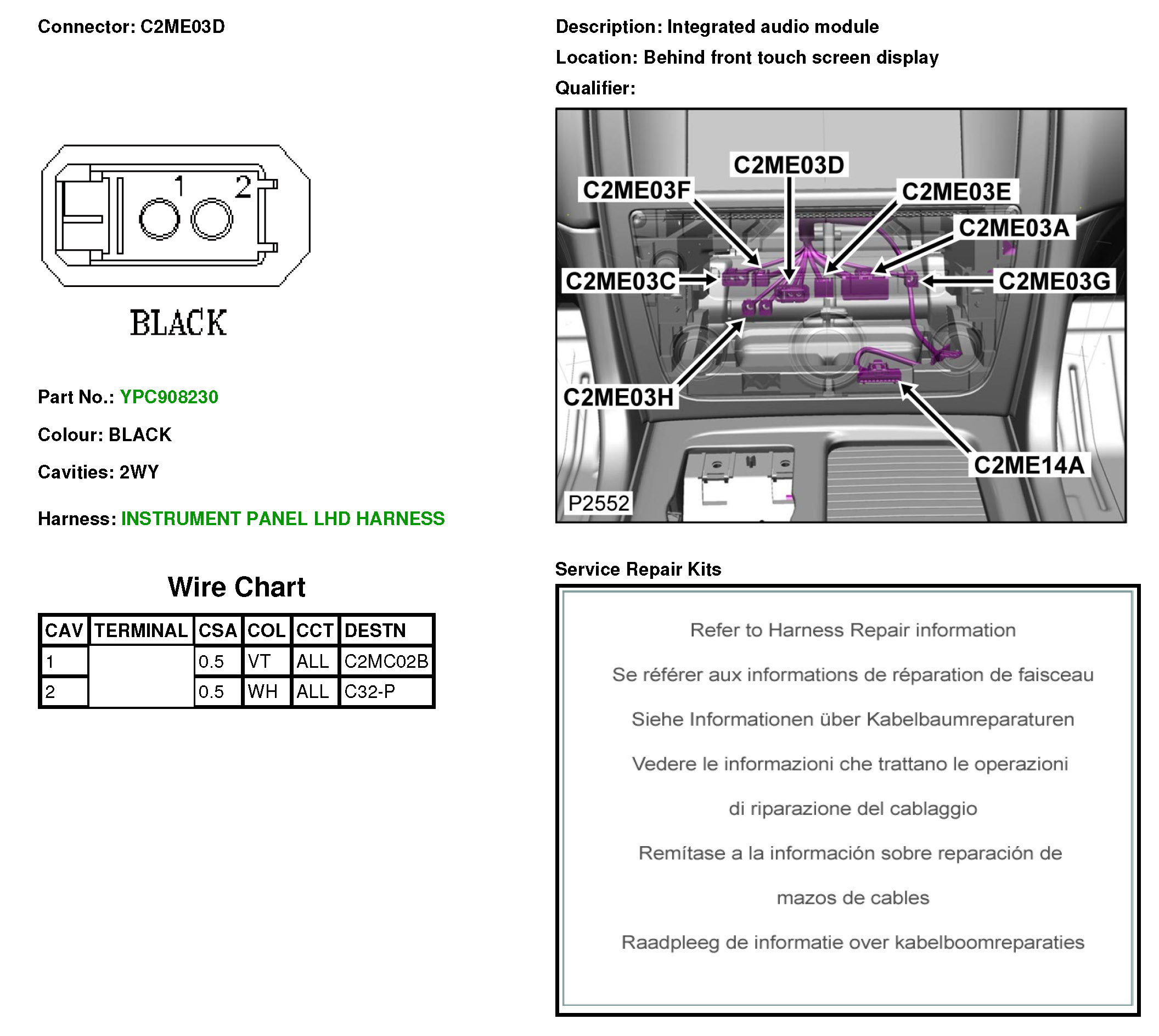 Connector: C2ME03D

1 2

BLACK

Part No.: YPC908230

Colour: BLACK

Cavities: 2WY

Harness: INSTRUMENT PANEL LHD HARNESS

Wire Chart

| CAV | TERMINAL | CSA | COL | CCT | DESTN |
|---|---|---|---|---|---|
| 1 | | 0.5 | VT | ALL | C2MC02B |
| 2 | | 0.5 | WH | ALL | C32-P |

Description: Integrated audio module

Location: Behind front touch screen display

Qualifier:

C2ME03D
C2ME03F
C2ME03E
C2ME03A
C2ME03C
C2ME03G
C2ME03H
C2ME14A
P2552

Service Repair Kits

Refer to Harness Repair information

Se référer aux informations de réparation de faisceau

Siehe Informationen über Kabelbaumreparaturen

Vedere le informazioni che trattano le operazioni di riparazione del cablaggio

Remítase a la información sobre reparación de mazos de cables

Raadpleeg de informatie over kabelboomreparaties