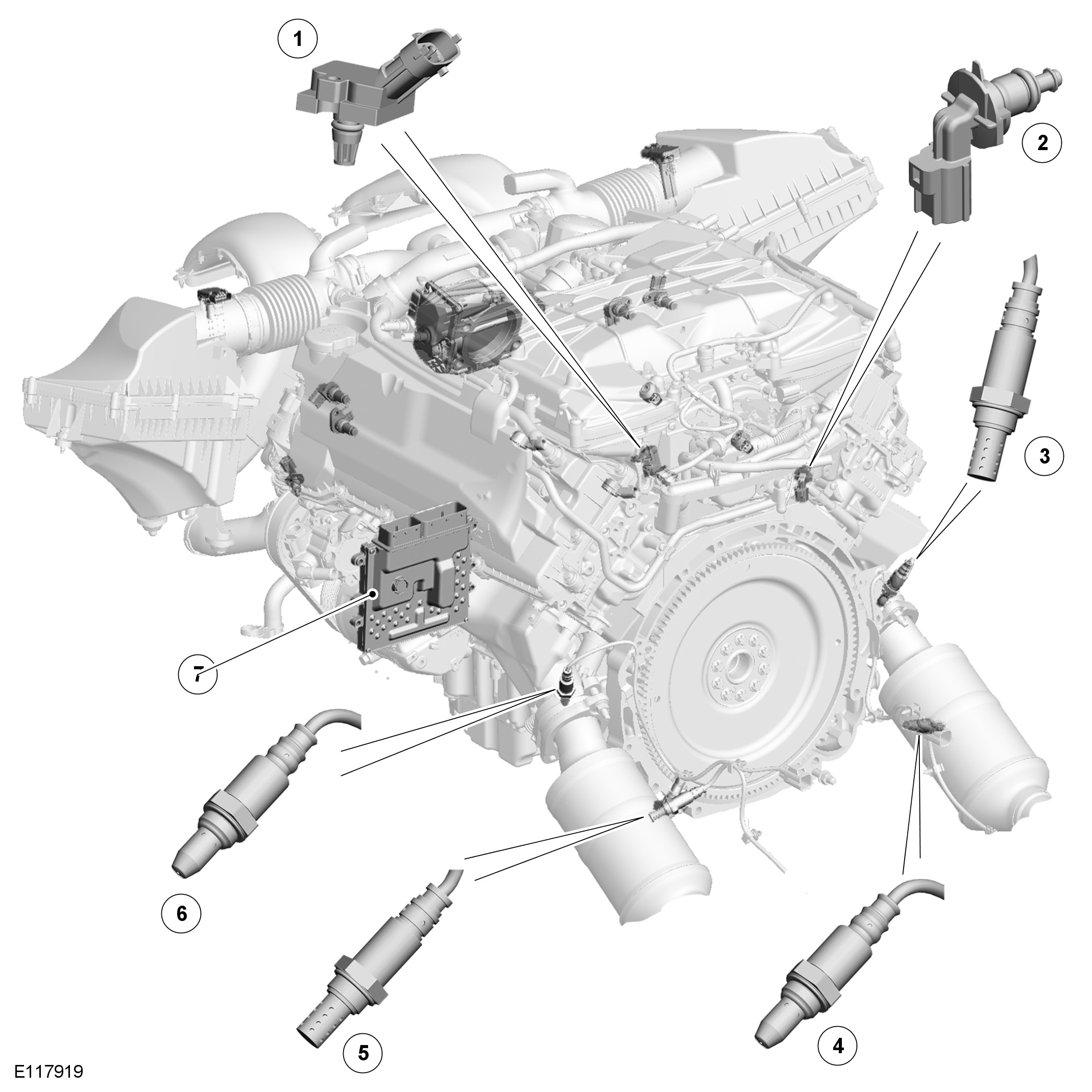 1
2
3
7
6
5
4
E117919