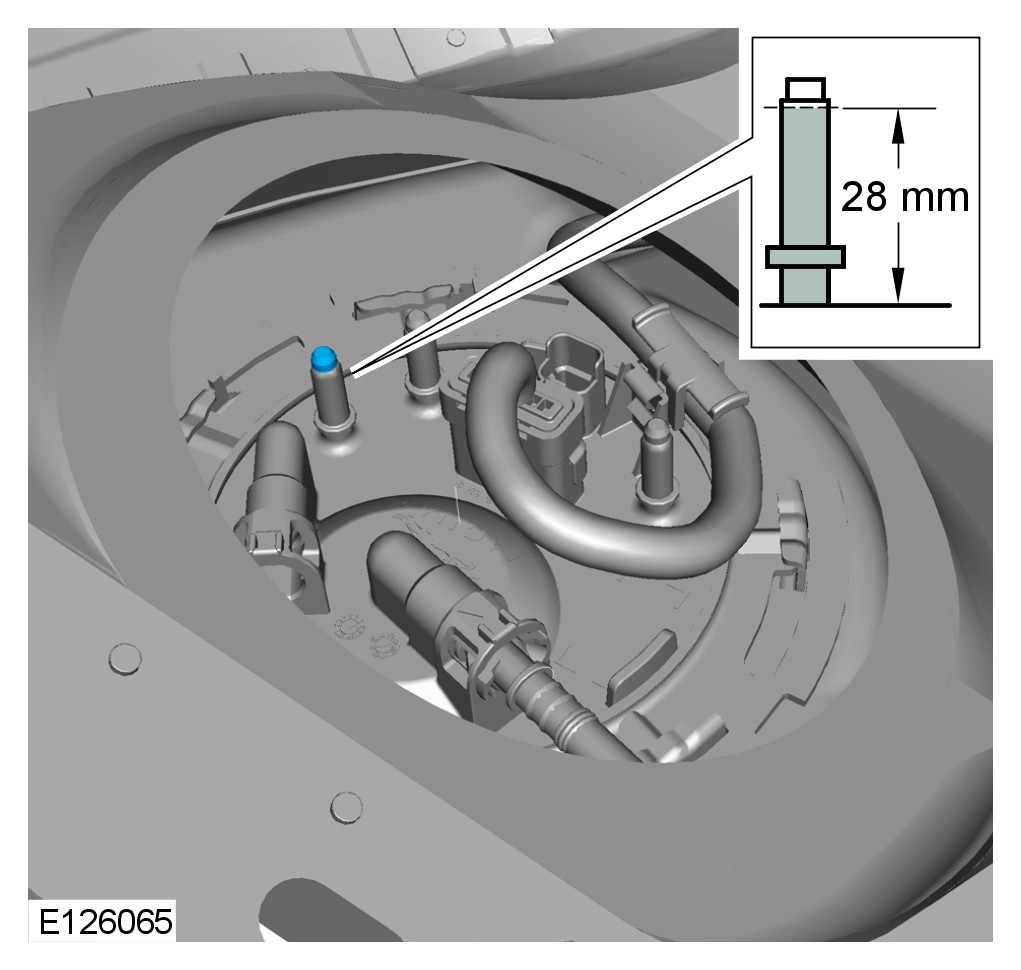 28 mm

E126065