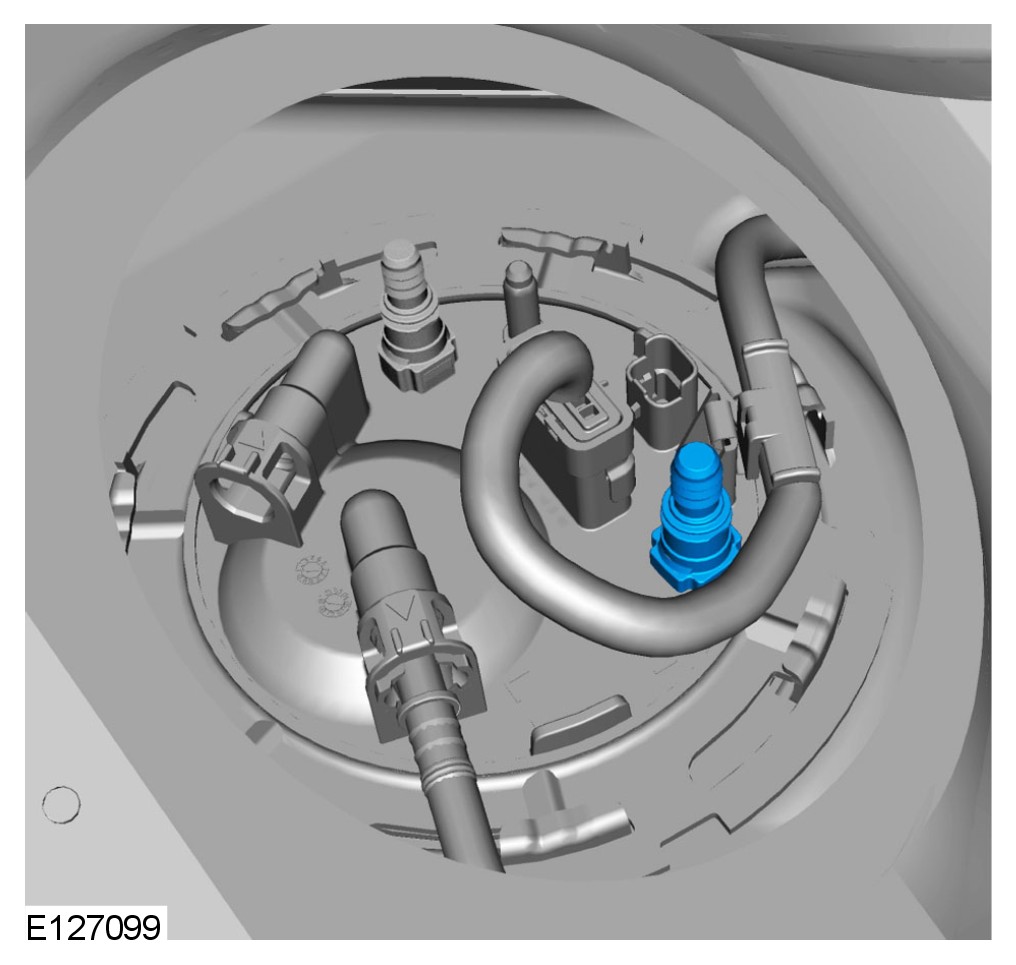 E127099