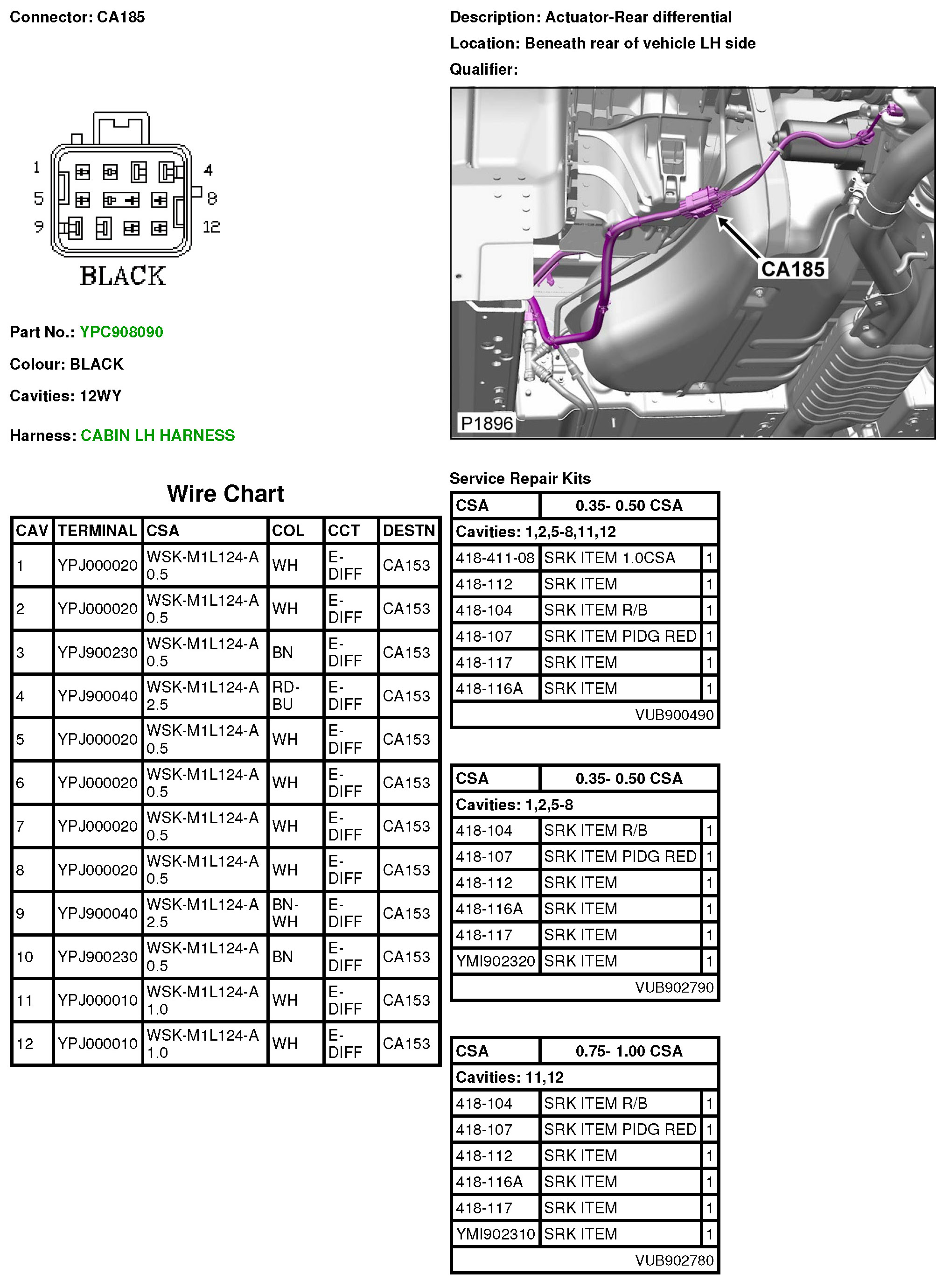 Connector: CA185

1
4
5
8
9
12
BLACK

Part No.: YPC908090

Colour: BLACK

Cavities: 12WY

Harness: CABIN LH HARNESS

Description: Actuator-Rear differential

Location: Beneath rear of vehicle LH side

Qualifier:

CA185
P1896

Wire Chart

| CAV | TERMINAL | CSA | COL | CCT | DESTN |
|---|---|---|---|---|---|
| 1 | YPJ000020 | WSK-M1L124-A 0.5 | WH | E-DIFF | CA153 |
| 2 | YPJ000020 | WSK-M1L124-A 0.5 | WH | E-DIFF | CA153 |
| 3 | YPJ900230 | WSK-M1L124-A 0.5 | BN | E-DIFF | CA153 |
| 4 | YPJ900040 | WSK-M1L124-A 2.5 | RD-BU | E-DIFF | CA153 |
| 5 | YPJ000020 | WSK-M1L124-A 0.5 | WH | E-DIFF | CA153 |
| 6 | YPJ000020 | WSK-M1L124-A 0.5 | WH | E-DIFF | CA153 |
| 7 | YPJ000020 | WSK-M1L124-A 0.5 | WH | E-DIFF | CA153 |
| 8 | YPJ000020 | WSK-M1L124-A 0.5 | WH | E-DIFF | CA153 |
| 9 | YPJ900040 | WSK-M1L124-A 2.5 | BN-WH | E-DIFF | CA153 |
| 10 | YPJ900230 | WSK-M1L124-A 0.5 | BN | E-DIFF | CA153 |
| 11 | YPJ000010 | WSK-M1L124-A 1.0 | WH | E-DIFF | CA153 |
| 12 | YPJ000010 | WSK-M1L124-A 1.0 | WH | E-DIFF | CA153 |

Service Repair Kits

| CSA | 0.35- 0.50 CSA | |
|---|---|---|
| Cavities: 1,2,5-8,11,12 | | |
| 418-411-08 | SRK ITEM 1.0CSA | 1 |
| 418-112 | SRK ITEM | 1 |
| 418-104 | SRK ITEM R/B | 1 |
| 418-107 | SRK ITEM PIDG RED | 1 |
| 418-117 | SRK ITEM | 1 |
| 418-116A | SRK ITEM | 1 |
| | VUB900490 | |

| CSA | 0.35- 0.50 CSA | |
|---|---|---|
| Cavities: 1,2,5-8 | | |
| 418-104 | SRK ITEM R/B | 1 |
| 418-107 | SRK ITEM PIDG RED | 1 |
| 418-112 | SRK ITEM | 1 |
| 418-116A | SRK ITEM | 1 |
| 418-117 | SRK ITEM | 1 |
| YMI902320 | SRK ITEM | 1 |
| | VUB902790 | |

| CSA | 0.75- 1.00 CSA | |
|---|---|---|
| Cavities: 11,12 | | |
| 418-104 | SRK ITEM R/B | 1 |
| 418-107 | SRK ITEM PIDG RED | 1 |
| 418-112 | SRK ITEM | 1 |
| 418-116A | SRK ITEM | 1 |
| 418-117 | SRK ITEM | 1 |
| YMI902310 | SRK ITEM | 1 |
| | VUB902780 | |