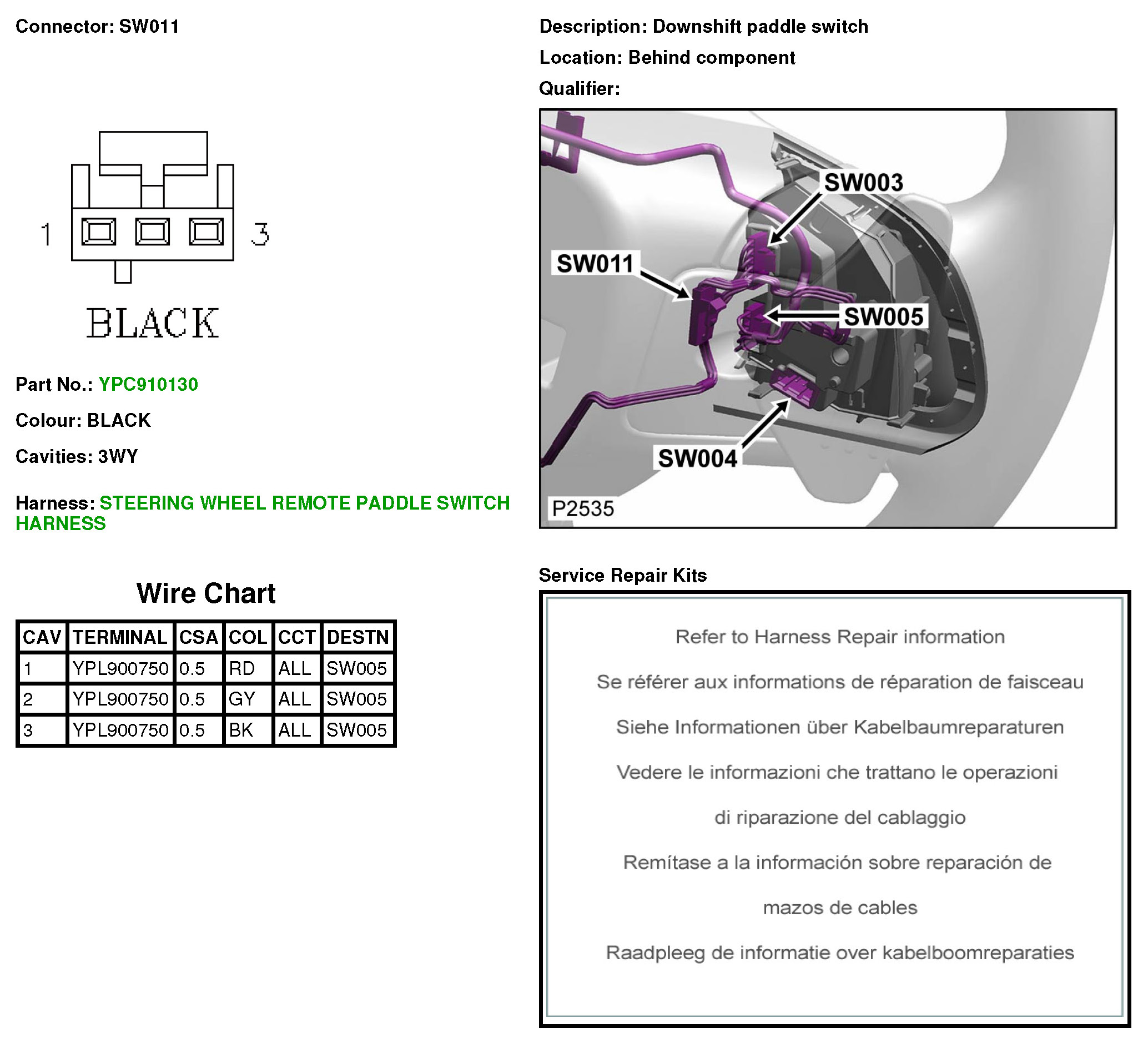 Connector: SW011

1

3

BLACK

Part No.: YPC910130

Colour: BLACK

Cavities: 3WY

Harness: STEERING WHEEL REMOTE PADDLE SWITCH HARNESS

Wire Chart

| CAV | TERMINAL | CSA | COL | CCT | DESTN |
|---|---|---|---|---|---|
| 1 | YPL900750 | 0.5 | RD | ALL | SW005 |
| 2 | YPL900750 | 0.5 | GY | ALL | SW005 |
| 3 | YPL900750 | 0.5 | BK | ALL | SW005 |

Description: Downshift paddle switch

Location: Behind component

Qualifier:

SW003

SW011

SW005

SW004

P2535

Service Repair Kits

Refer to Harness Repair information

Se référer aux informations de réparation de faisceau

Siehe Informationen über Kabelbaumreparaturen

Vedere le informazioni che trattano le operazioni

di riparazione del cablaggio

Remítase a la información sobre reparación de

mazos de cables

Raadpleeg de informatie over kabelboomreparaties