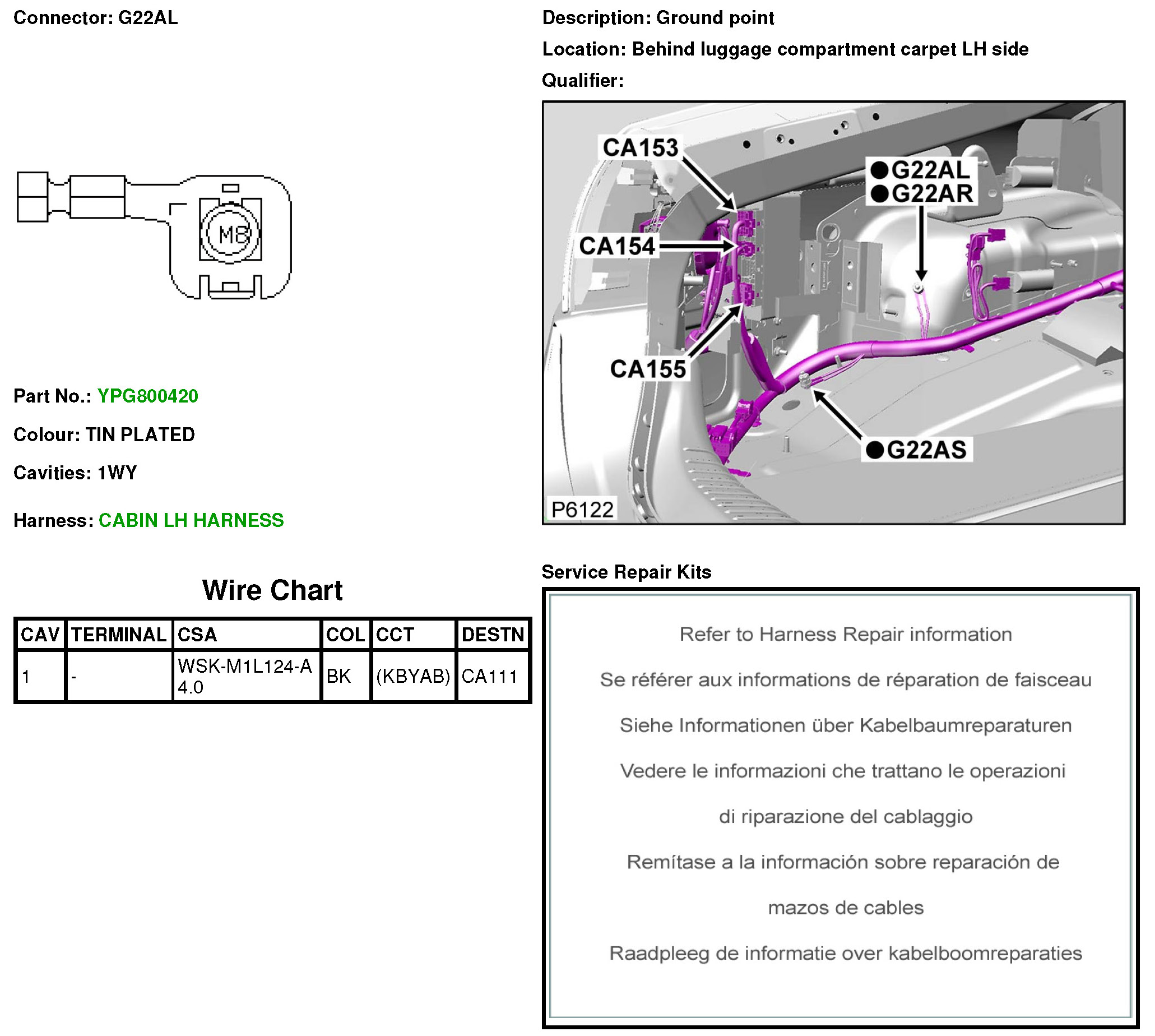 Connector: G22AL

M8

Part No.: YPG800420

Colour: TIN PLATED

Cavities: 1WY

Harness: CABIN LH HARNESS

Wire Chart

| CAV | TERMINAL | CSA | COL | CCT | DESTN |
|---|---|---|---|---|---|
| 1 | - | WSK-M1L124-A 4.0 | BK | (KBYAB) | CA111 |

Description: Ground point

Location: Behind luggage compartment carpet LH side

Qualifier:

CA153
●G22AL
●G22AR
CA154
CA155
●G22AS
P6122

Service Repair Kits

Refer to Harness Repair information

Se référer aux informations de réparation de faisceau

Siehe Informationen über Kabelbaumreparaturen

Vedere le informazioni che trattano le operazioni di riparazione del cablaggio

Remítase a la información sobre reparación de mazos de cables

Raadpleeg de informatie over kabelboomreparaties