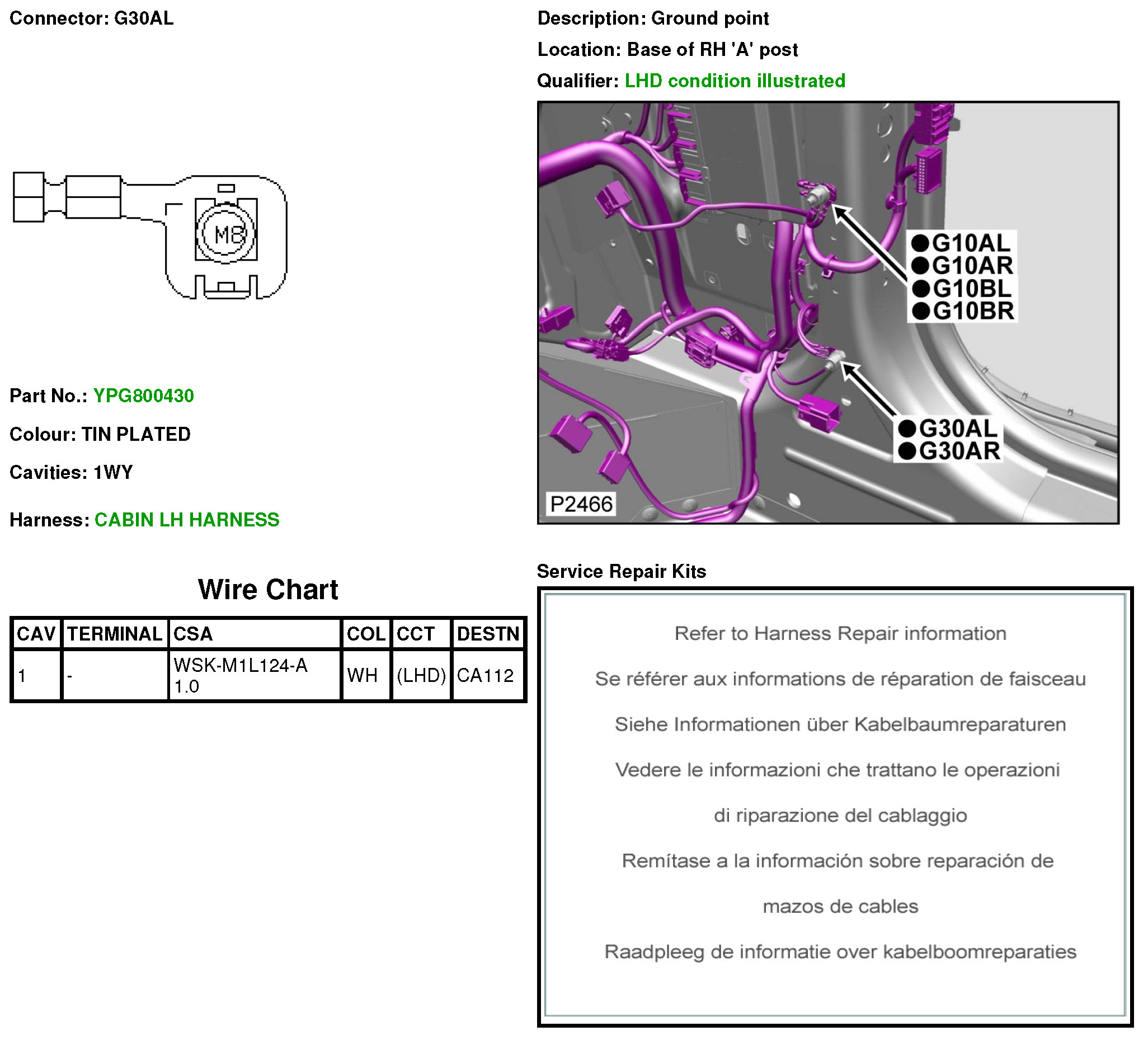 Connector: G30AL

M8

Part No.: YPG800430

Colour: TIN PLATED

Cavities: 1WY

Harness: CABIN LH HARNESS

Wire Chart

| CAV | TERMINAL | CSA | COL | CCT | DESTN |
|---|---|---|---|---|---|
| 1 | - | WSK-M1L124-A 1.0 | WH | (LHD) | CA112 |

Description: Ground point

Location: Base of RH 'A' post

Qualifier: LHD condition illustrated

●G10AL
●G10AR
●G10BL
●G10BR

●G30AL
●G30AR

P2466

Service Repair Kits

Refer to Harness Repair information

Se référer aux informations de réparation de faisceau

Siehe Informationen über Kabelbaumreparaturen

Vedere le informazioni che trattano le operazioni

di riparazione del cablaggio

Remítase a la información sobre reparación de

mazos de cables

Raadpleeg de informatie over kabelboomreparaties