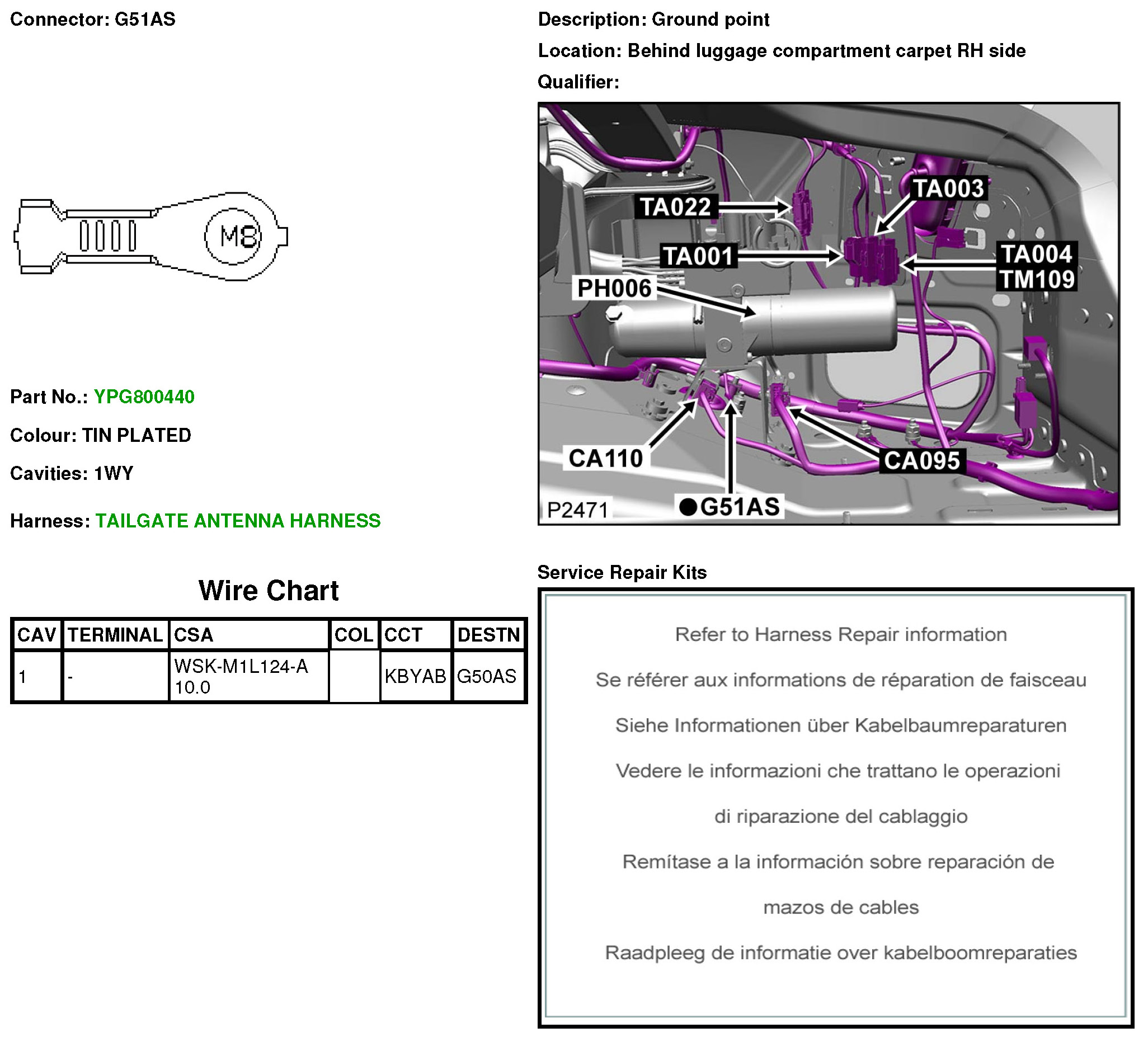 Connector: G51AS

M8

Part No.: YPG800440

Colour: TIN PLATED

Cavities: 1WY

Harness: TAILGATE ANTENNA HARNESS

Wire Chart

| CAV | TERMINAL | CSA | COL | CCT | DESTN |
|---|---|---|---|---|---|
| 1 | - | WSK-M1L124-A 10.0 | | KBYAB | G50AS |

Description: Ground point

Location: Behind luggage compartment carpet RH side

Qualifier:

TA022
TA003
TA001
TA004
TM109
PH006
CA110
CA095
P2471
●G51AS

Service Repair Kits

Refer to Harness Repair information

Se référer aux informations de réparation de faisceau

Siehe Informationen über Kabelbaumreparaturen

Vedere le informazioni che trattano le operazioni

di riparazione del cablaggio

Remítase a la información sobre reparación de

mazos de cables

Raadpleeg de informatie over kabelboomreparaties