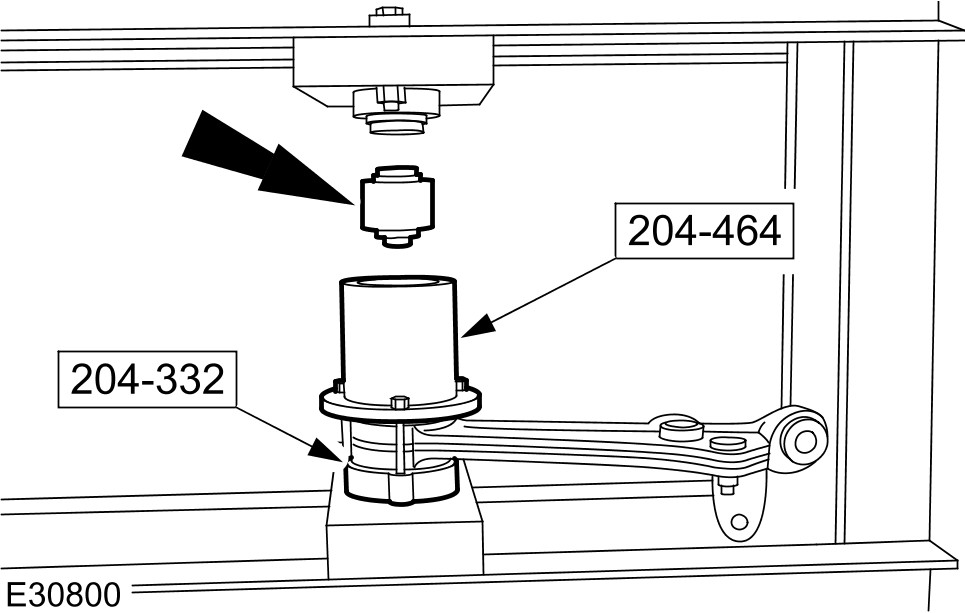 204-464

204-332

E30800