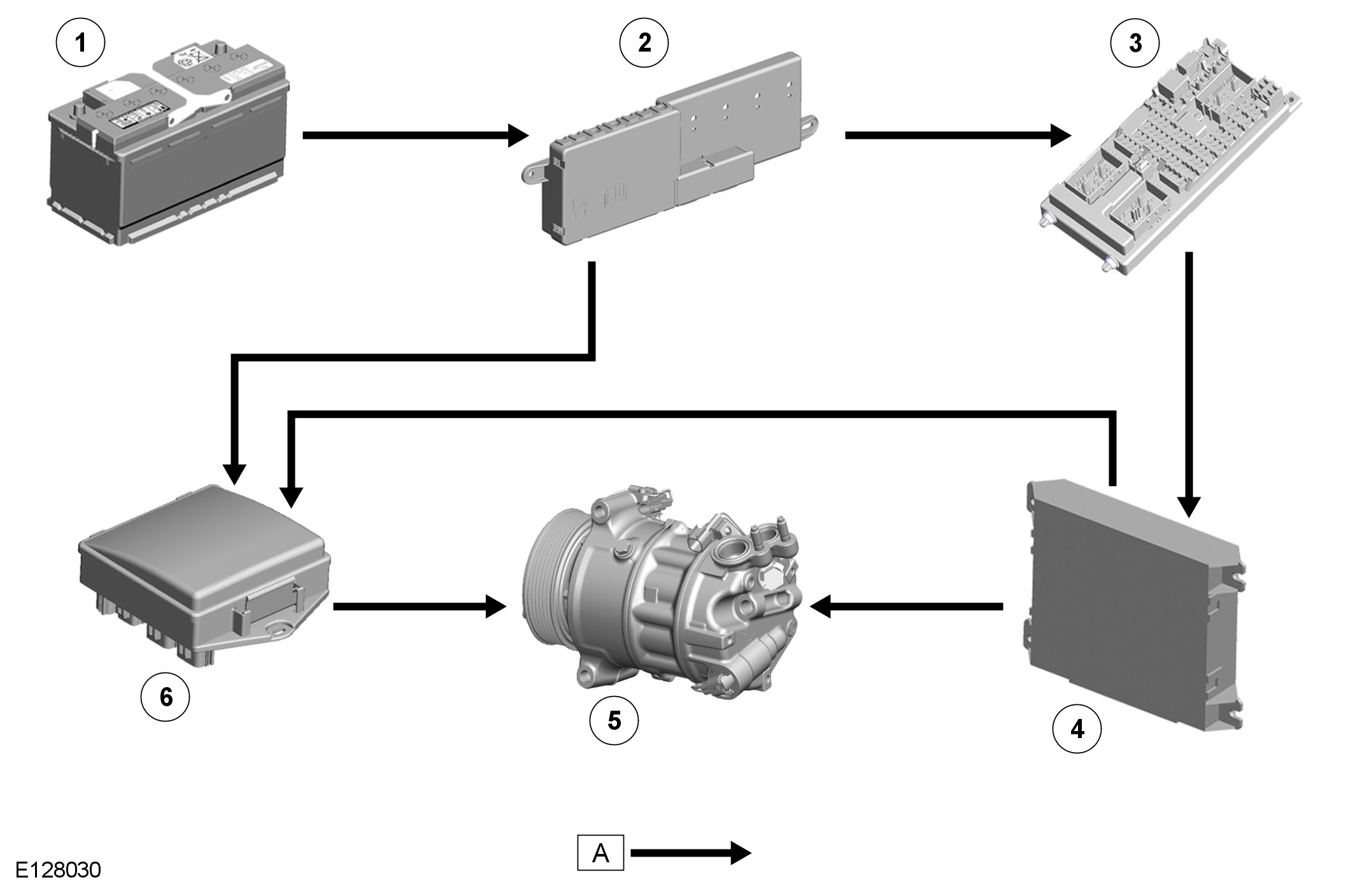 1
2
3
6
5
4
A
E128030