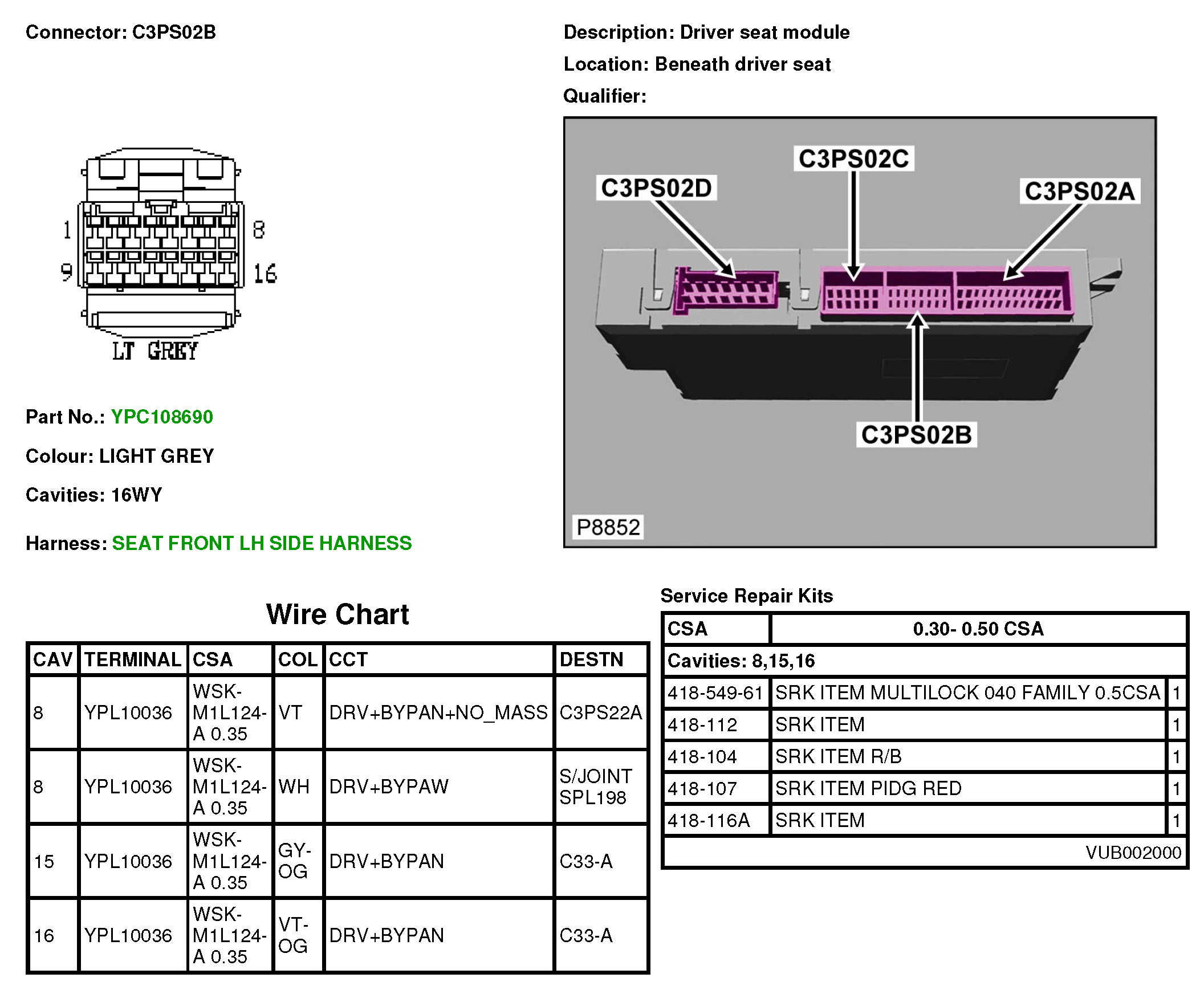 Connector: C3PS02B

1 8
9 16
LT GREY

Part No.: YPC108690

Colour: LIGHT GREY

Cavities: 16WY

Harness: SEAT FRONT LH SIDE HARNESS

Description: Driver seat module

Location: Beneath driver seat

Qualifier:

C3PS02D
C3PS02C
C3PS02A
C3PS02B
P8852

Wire Chart

| CAV | TERMINAL | CSA | COL | CCT | DESTN |
|---|---|---|---|---|---|
| 8 | YPL10036 | WSK-M1L124-A 0.35 | VT | DRV+BYPAN+NO_MASS | C3PS22A |
| 8 | YPL10036 | WSK-M1L124-A 0.35 | WH | DRV+BYPAW | S/JOINT SPL198 |
| 15 | YPL10036 | WSK-M1L124-A 0.35 | GY-OG | DRV+BYPAN | C33-A |
| 16 | YPL10036 | WSK-M1L124-A 0.35 | VT-OG | DRV+BYPAN | C33-A |

Service Repair Kits

| CSA | 0.30- 0.50 CSA | |
|---|---|---|
| Cavities: 8,15,16 | | |
| 418-549-61 | SRK ITEM MULTILOCK 040 FAMILY 0.5CSA | 1 |
| 418-112 | SRK ITEM | 1 |
| 418-104 | SRK ITEM R/B | 1 |
| 418-107 | SRK ITEM PIDG RED | 1 |
| 418-116A | SRK ITEM | 1 |
| | VUB002000 | |