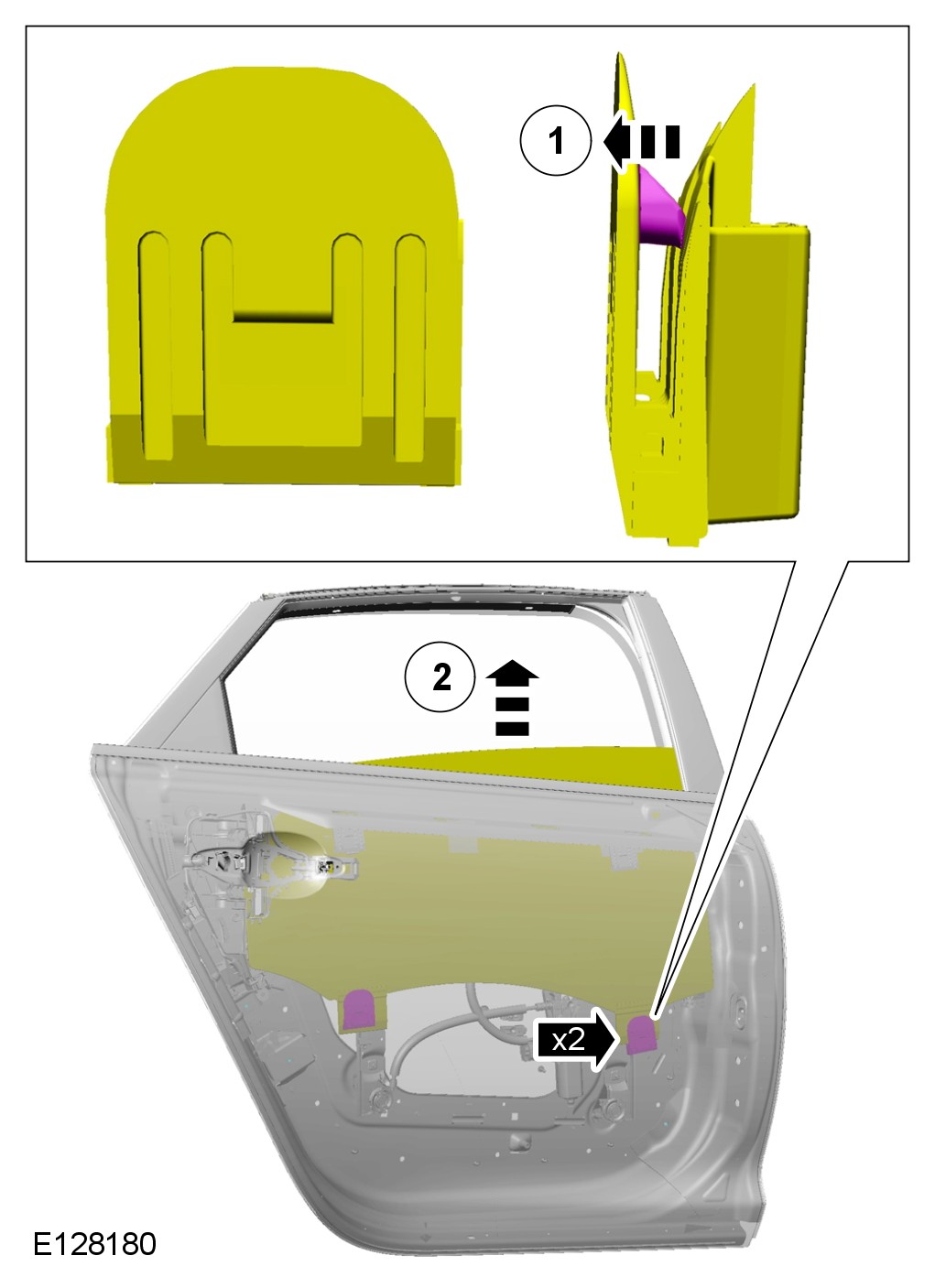 1

2

x2

E128180