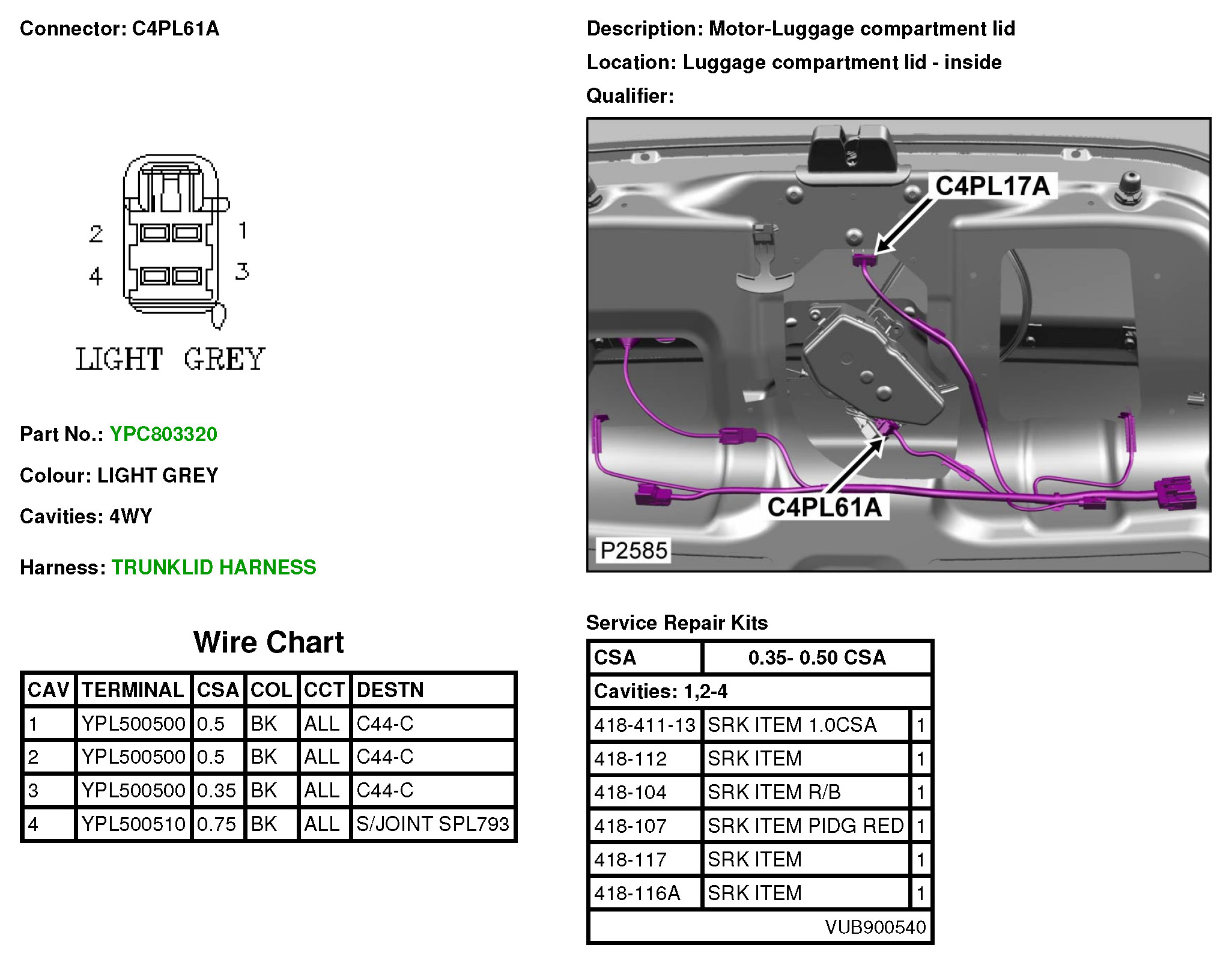 Connector: C4PL61A

2 1
4 3

LIGHT GREY

Part No.: YPC803320

Colour: LIGHT GREY

Cavities: 4WY

Harness: TRUNKLID HARNESS

Wire Chart

| CAV | TERMINAL | CSA | COL | CCT | DESTN |
|---|---|---|---|---|---|
| 1 | YPL500500 | 0.5 | BK | ALL | C44-C |
| 2 | YPL500500 | 0.5 | BK | ALL | C44-C |
| 3 | YPL500500 | 0.35 | BK | ALL | C44-C |
| 4 | YPL500510 | 0.75 | BK | ALL | S/JOINT SPL793 |

Description: Motor-Luggage compartment lid

Location: Luggage compartment lid - inside

Qualifier:

C4PL17A

C4PL61A

P2585

Service Repair Kits

| CSA | 0.35- 0.50 CSA | |
|---|---|---|
| Cavities: 1,2-4 | | |
| 418-411-13 | SRK ITEM 1.0CSA | 1 |
| 418-112 | SRK ITEM | 1 |
| 418-104 | SRK ITEM R/B | 1 |
| 418-107 | SRK ITEM PIDG RED | 1 |
| 418-117 | SRK ITEM | 1 |
| 418-116A | SRK ITEM | 1 |
| | VUB900540 | |