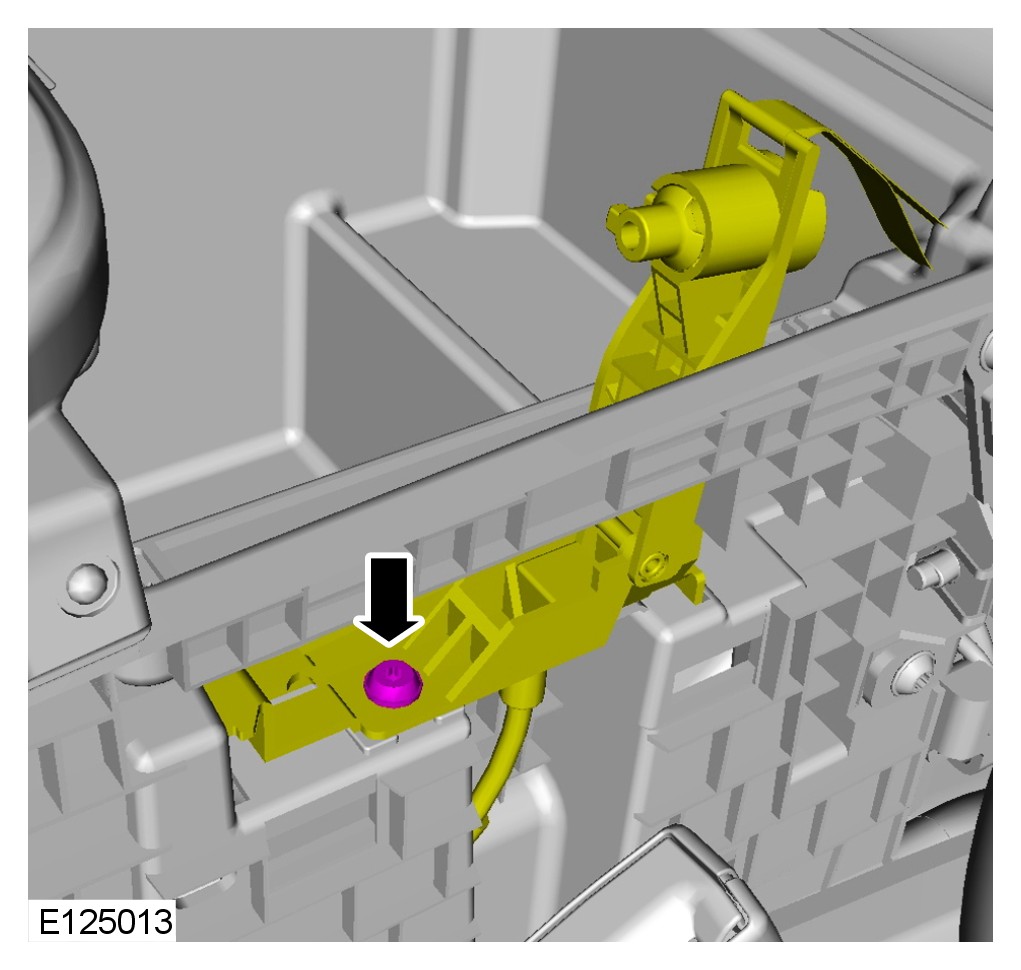 E125013