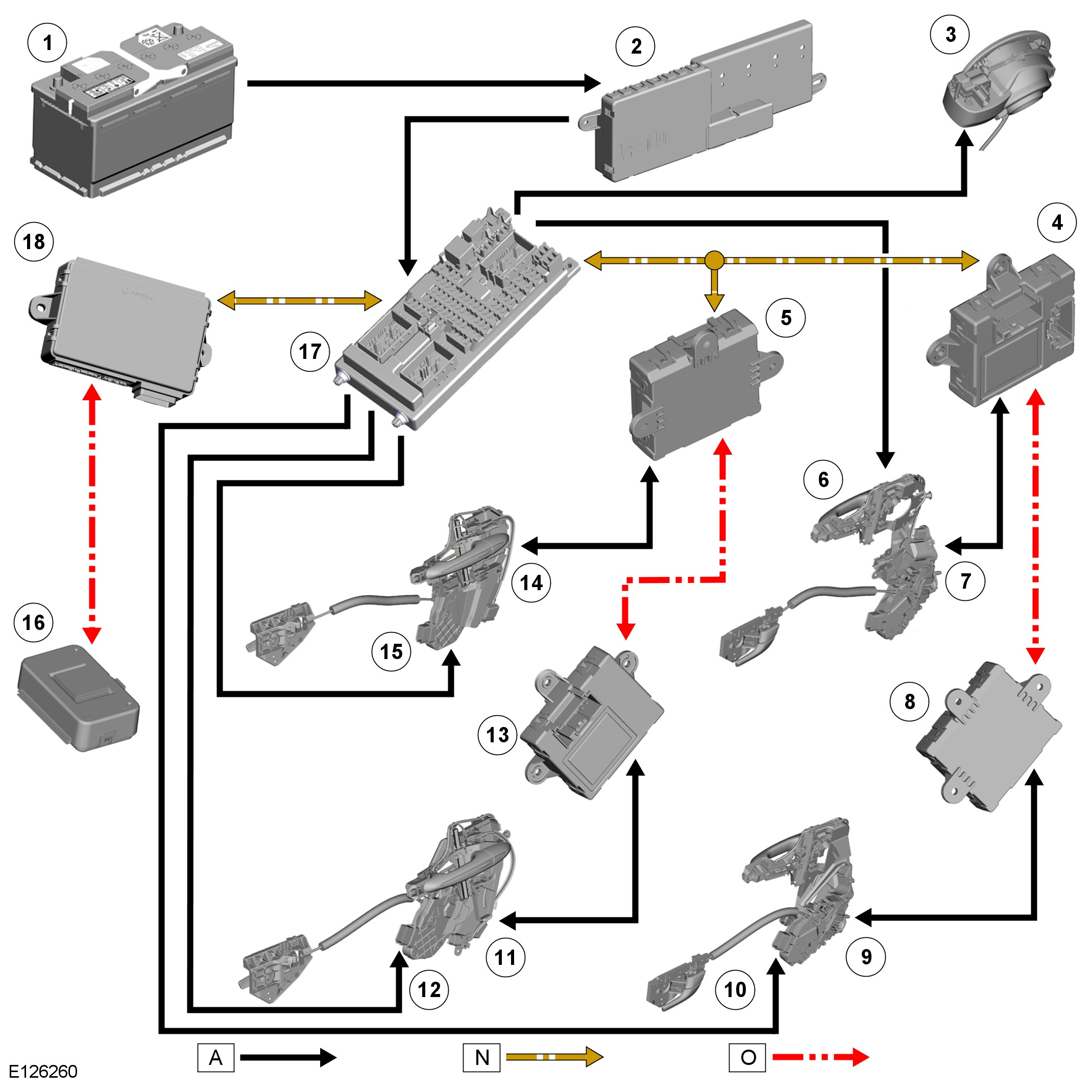 1
2
3
18
4
17
5
6
14
7
16
15
13
8
11
9
12
10
E126260
A
N
O