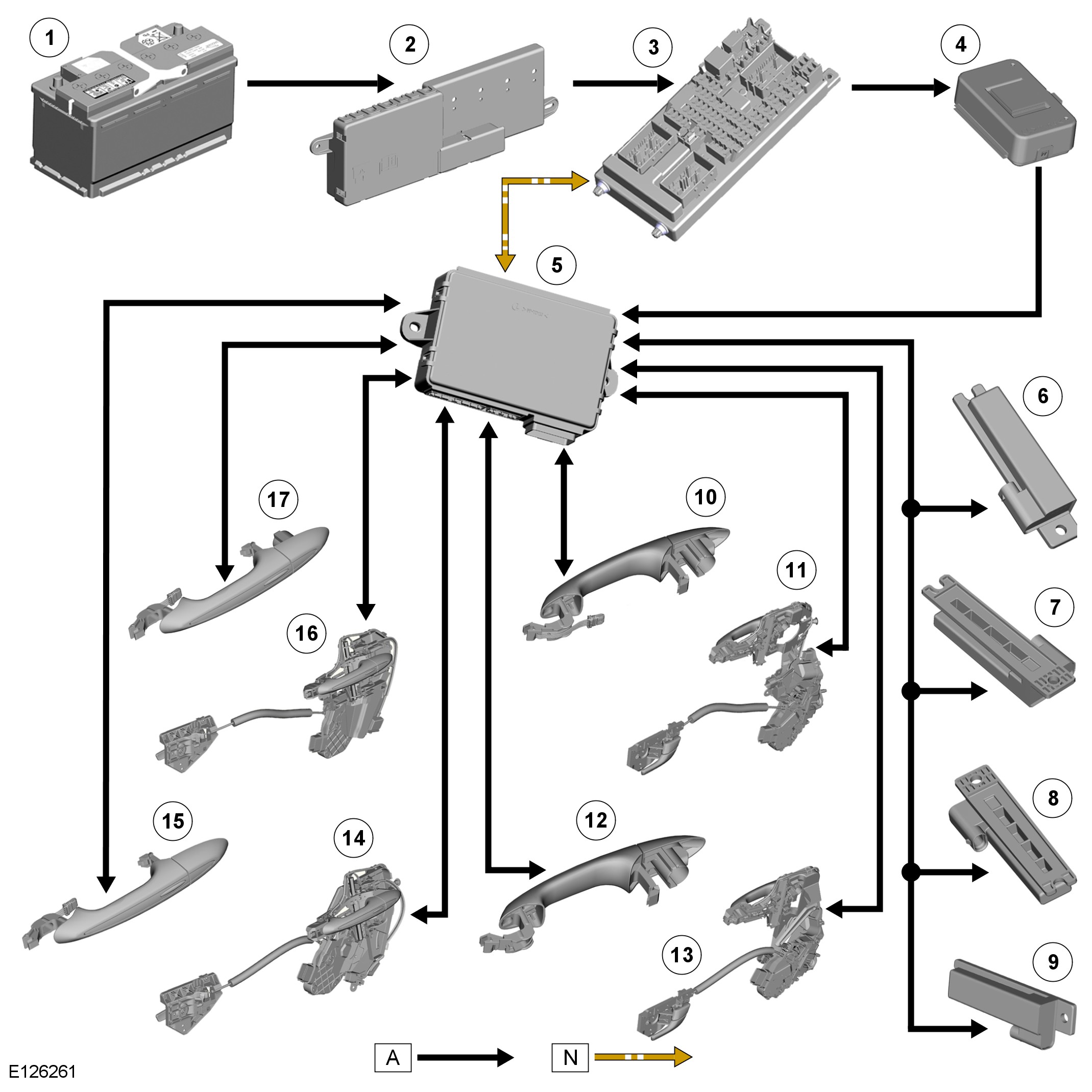 1
2
3
4
5
6
7
8
9
10
11
12
13
14
15
16
17
A
N
E126261