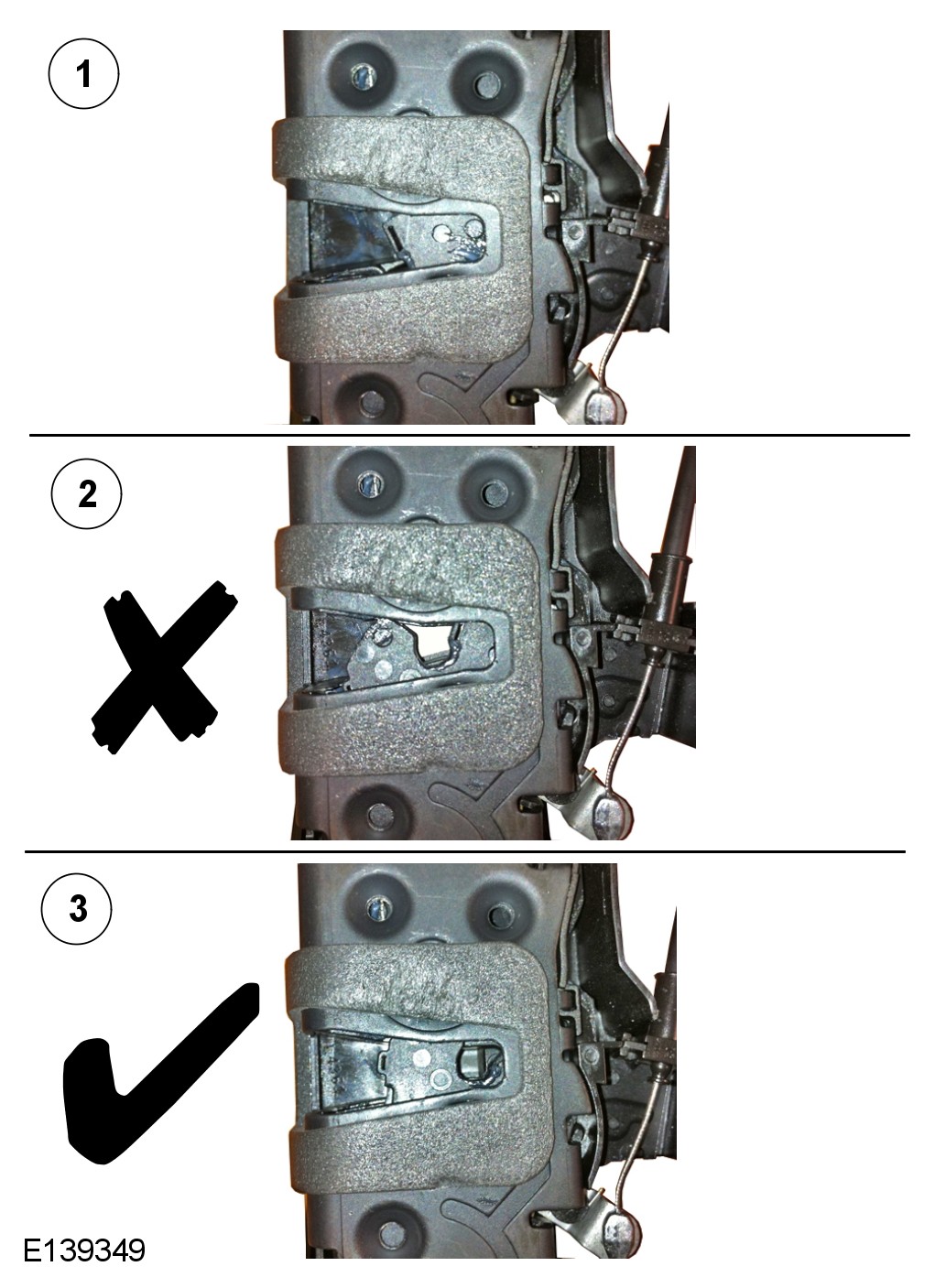 1

2

3

E139349