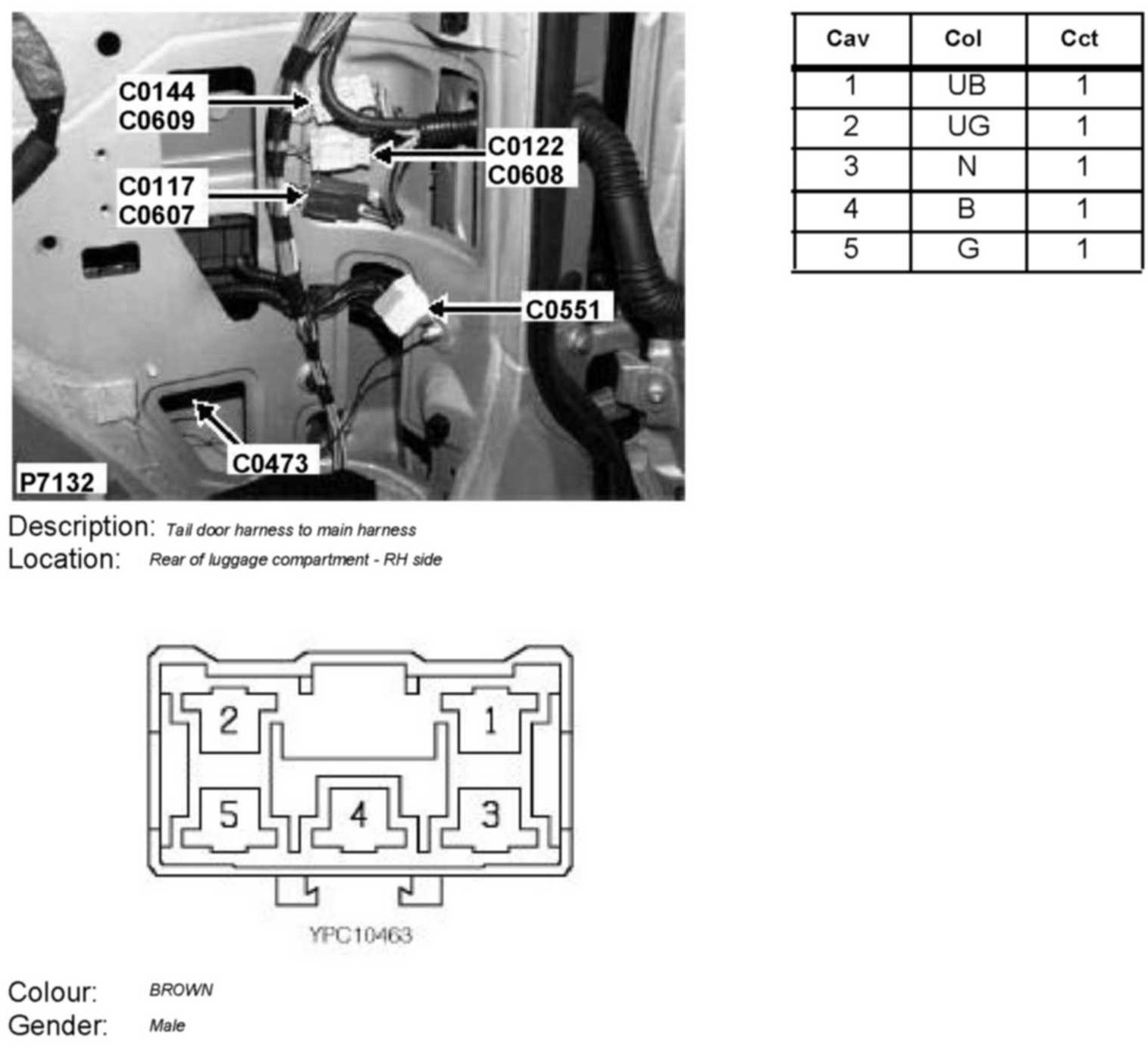 C0144
C0609

C0122
C0608

C0117
C0607

C0551

C0473

P7132

| Cav | Col | Cct |
|---|---|---|
| 1 | UB | 1 |
| 2 | UG | 1 |
| 3 | N | 1 |
| 4 | B | 1 |
| 5 | G | 1 |

Description: Tail door harness to main harness
Location: Rear of luggage compartment - RH side

2 1
5 4 3

YPC10463

Colour: BROWN
Gender: Male