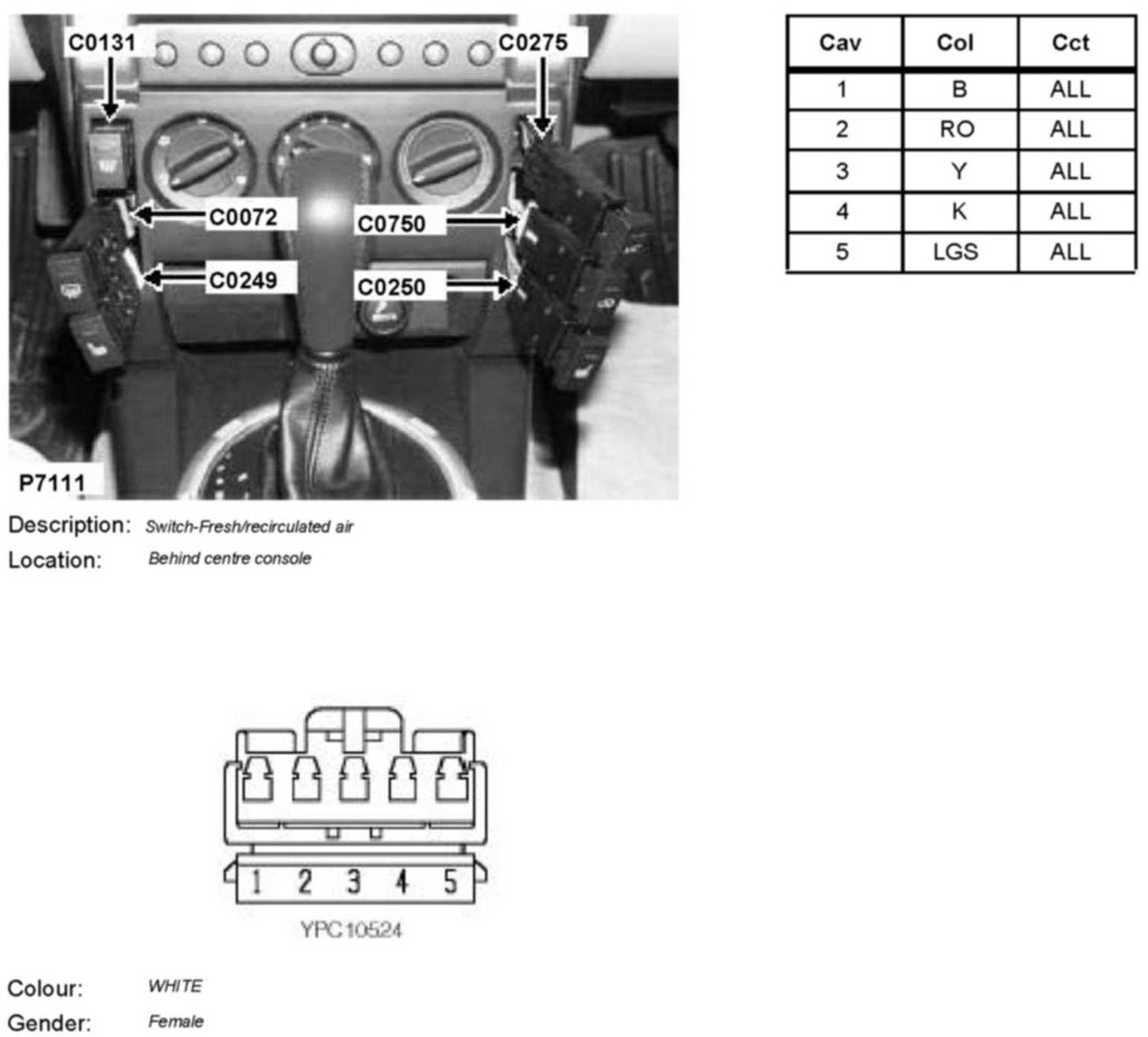 C0131

C0275

C0072

C0750

C0249

C0250

P7111

| Cav | Col | Cct |
|---|---|---|
| 1 | B | ALL |
| 2 | RO | ALL |
| 3 | Y | ALL |
| 4 | K | ALL |
| 5 | LGS | ALL |

Description: Switch-Fresh/recirculated air
Location: Behind centre console

1 2 3 4 5

YPC10524

Colour: WHITE
Gender: Female