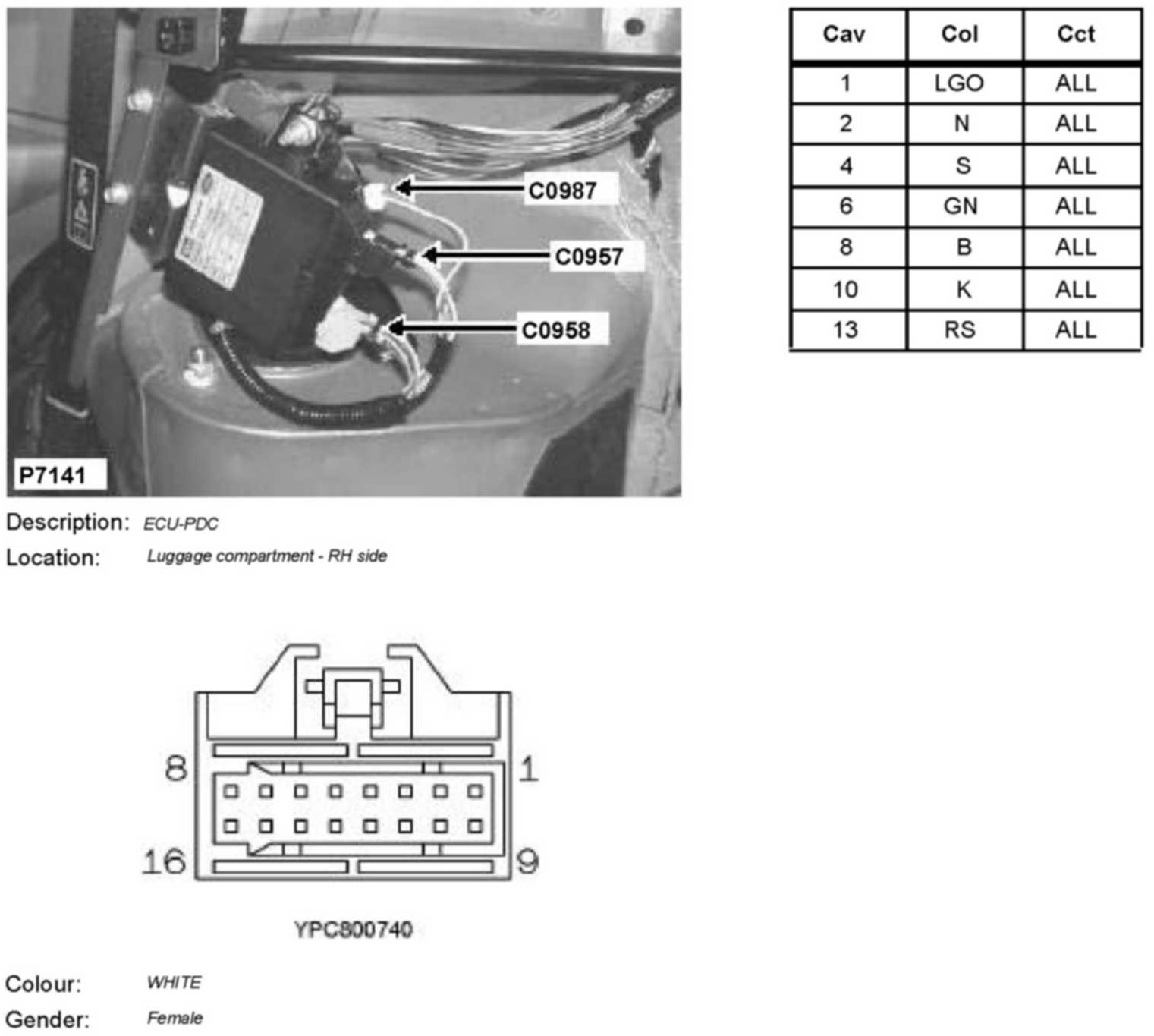 C0987
C0957
C0958
P7141

| Cav | Col | Cct |
|---|---|---|
| 1 | LGO | ALL |
| 2 | N | ALL |
| 4 | S | ALL |
| 6 | GN | ALL |
| 8 | B | ALL |
| 10 | K | ALL |
| 13 | RS | ALL |

Description: ECU-PDC
Location: Luggage compartment - RH side

8
1
16
9

YPC800740

Colour: WHITE
Gender: Female