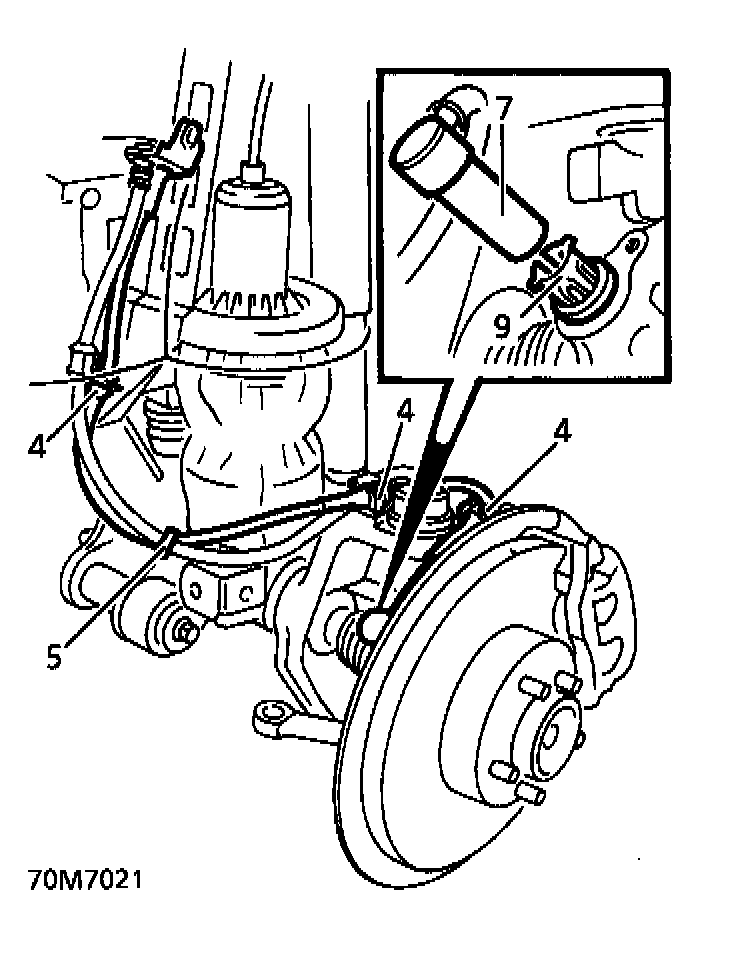 7
9
4
4
4
5
70M7021