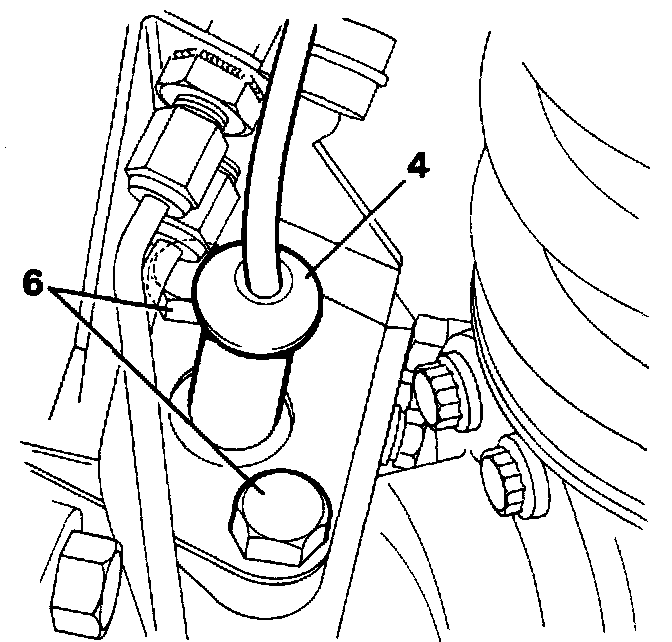 4
6