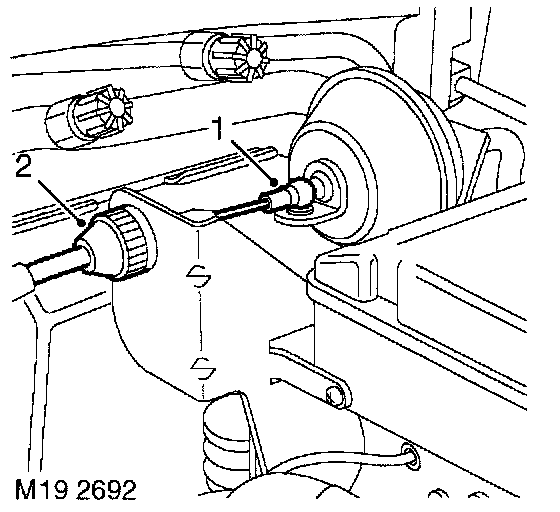 1
2
M19 2692