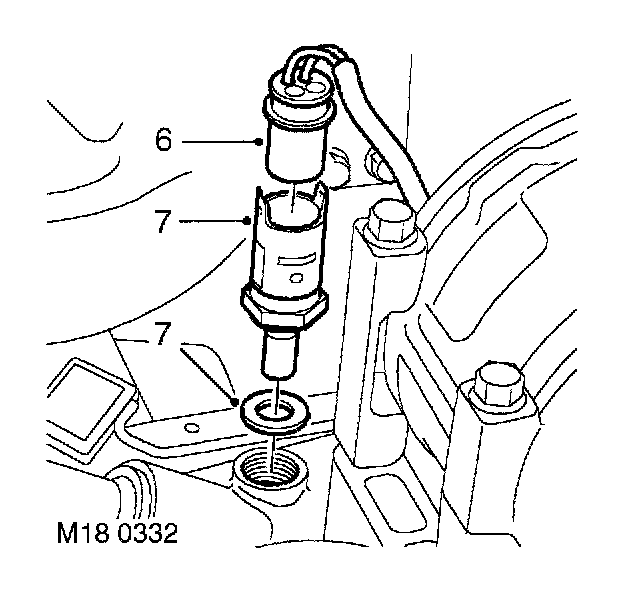 6
7
7
M18 0332