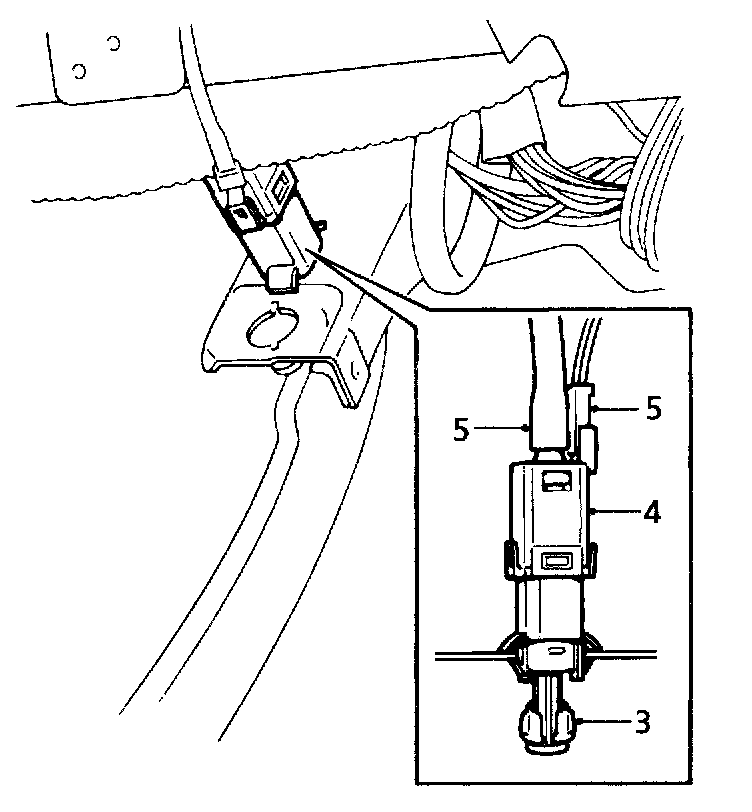 5
5
4
3