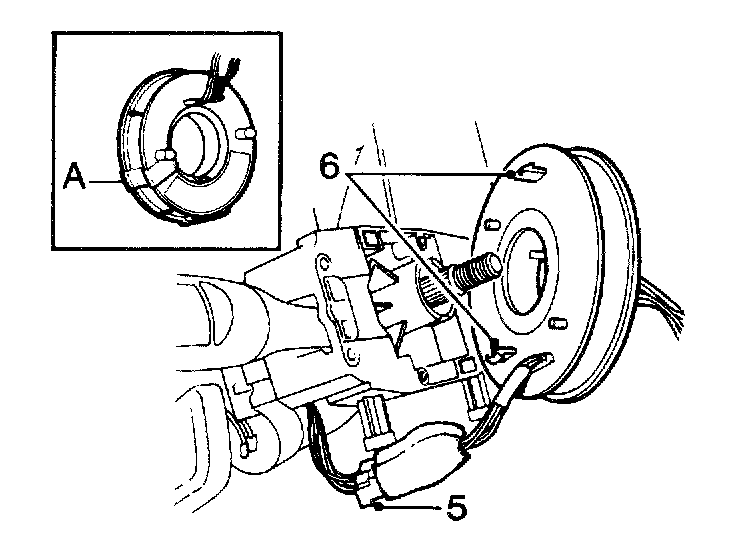 A
6
5