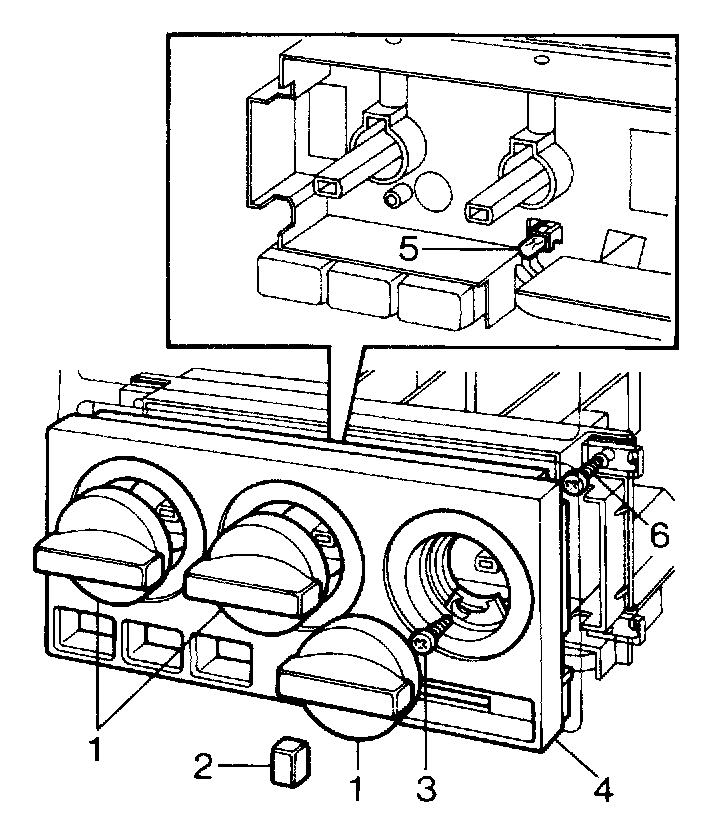 5
6
1
2
1
3
4