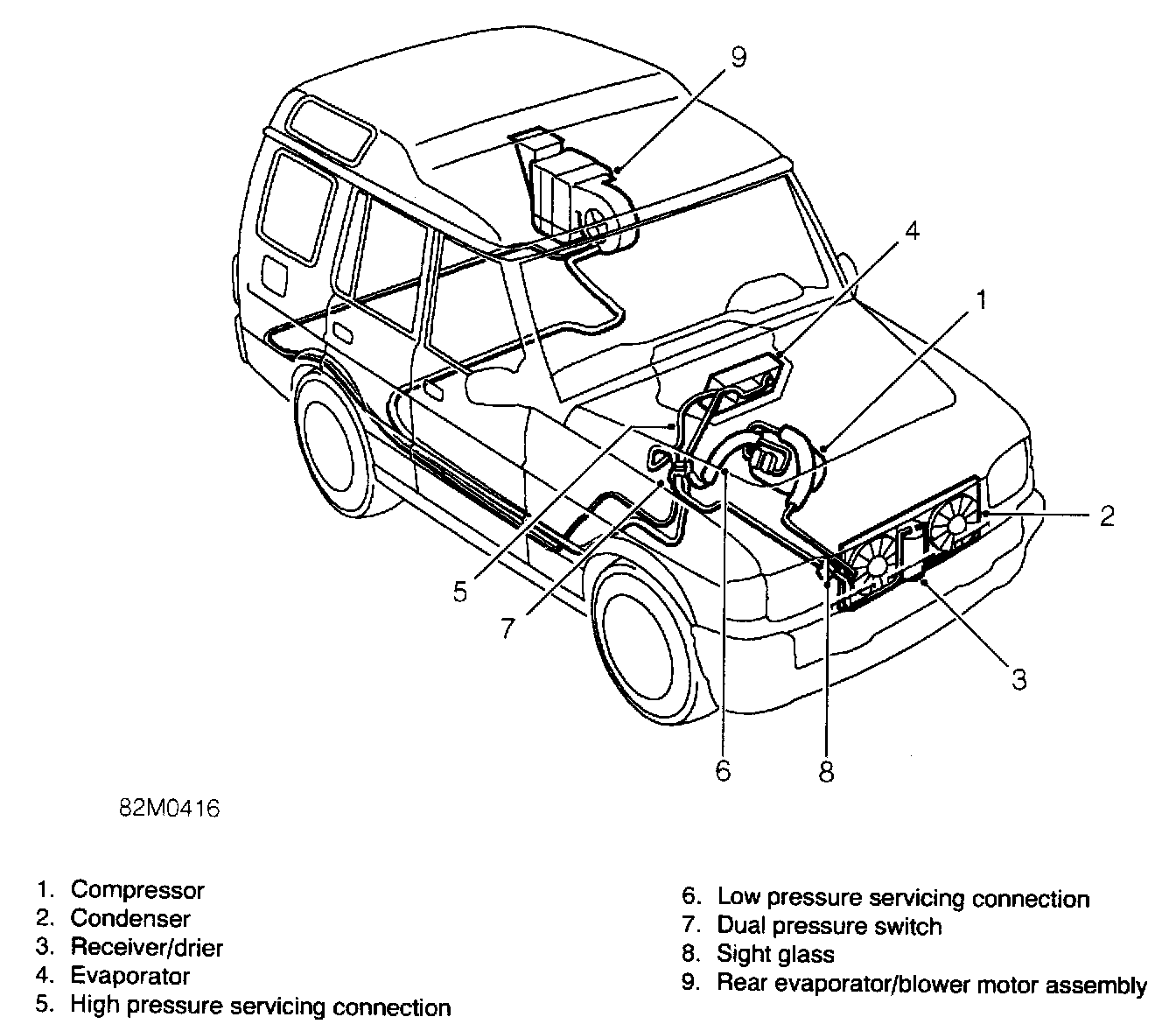 9

4

1

2

5

7

3

6

8

82M0416

1. Compressor
2. Condenser
3. Receiver/drier
4. Evaporator
5. High pressure servicing connection

6. Low pressure servicing connection
7. Dual pressure switch
8. Sight glass
9. Rear evaporator/blower motor assembly