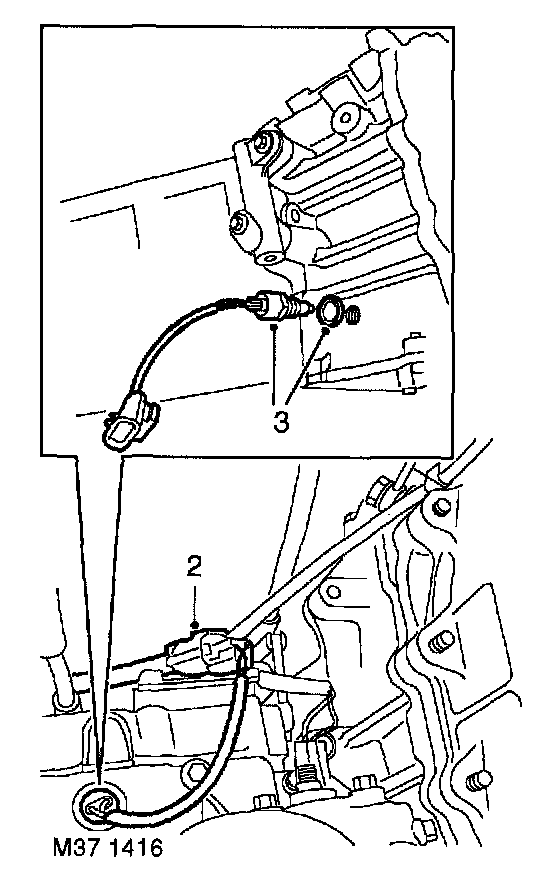 3

2

M37 1416