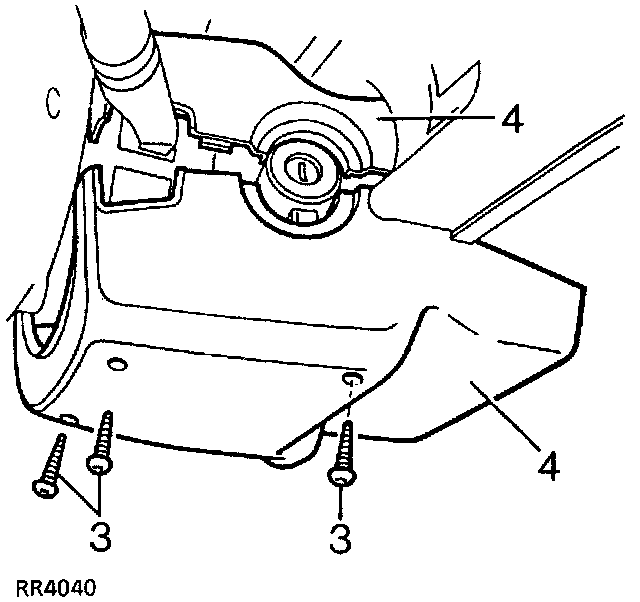 4
4
3
3
RR4040