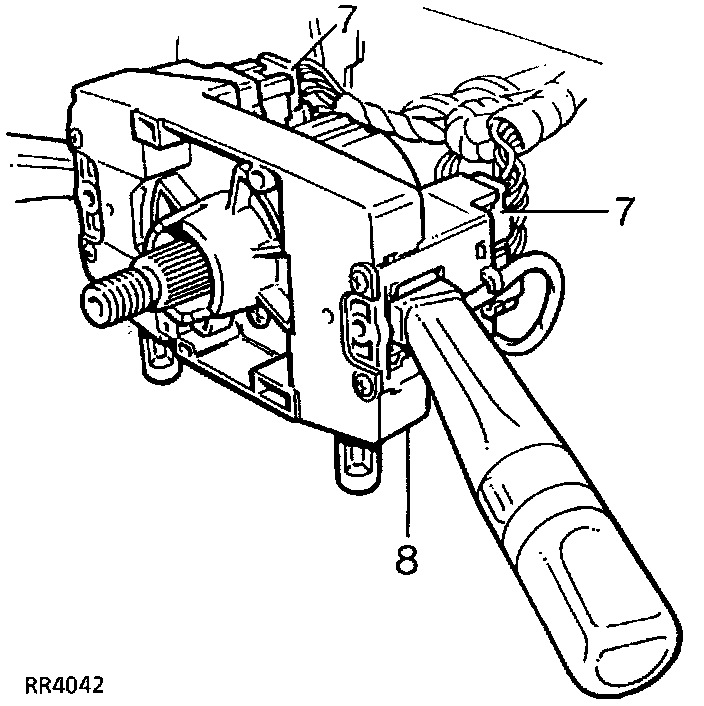 7
7
8
RR4042