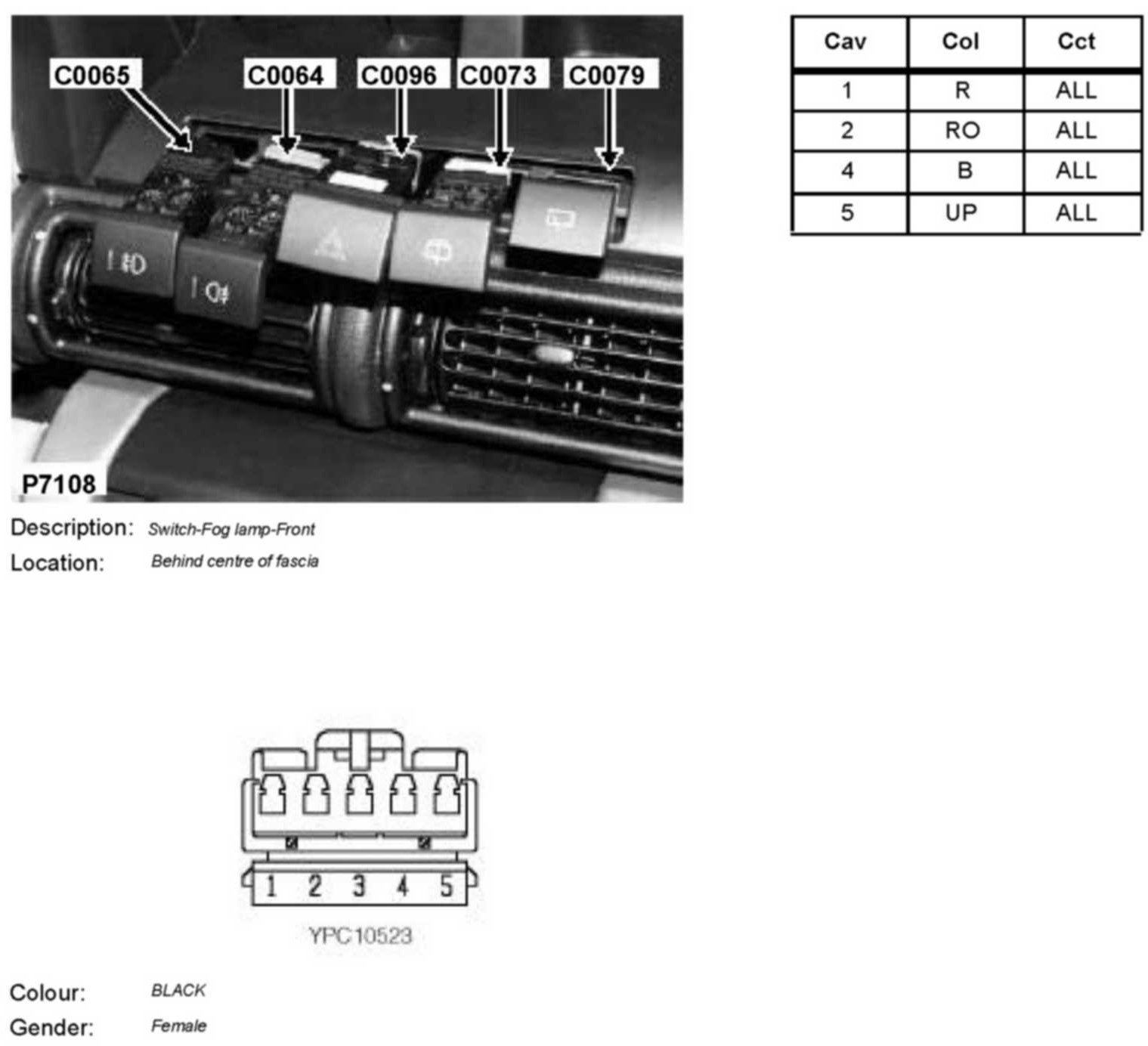 C0065 C0064 C0096 C0073 C0079

P7108

| Cav | Col | Cct |
|---|---|---|
| 1 | R | ALL |
| 2 | RO | ALL |
| 4 | B | ALL |
| 5 | UP | ALL |

Description: Switch-Fog lamp-Front
Location: Behind centre of fascia

1 2 3 4 5

YPC10523

Colour: BLACK
Gender: Female