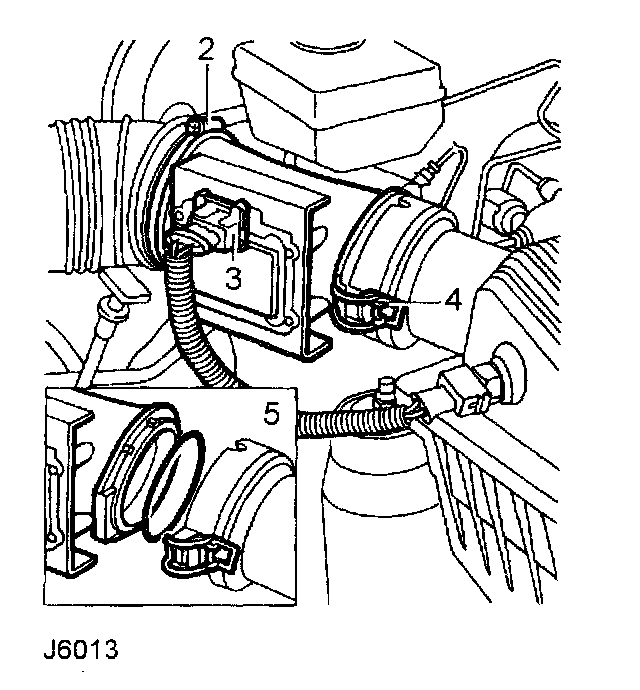 2
3
4
5
J6013