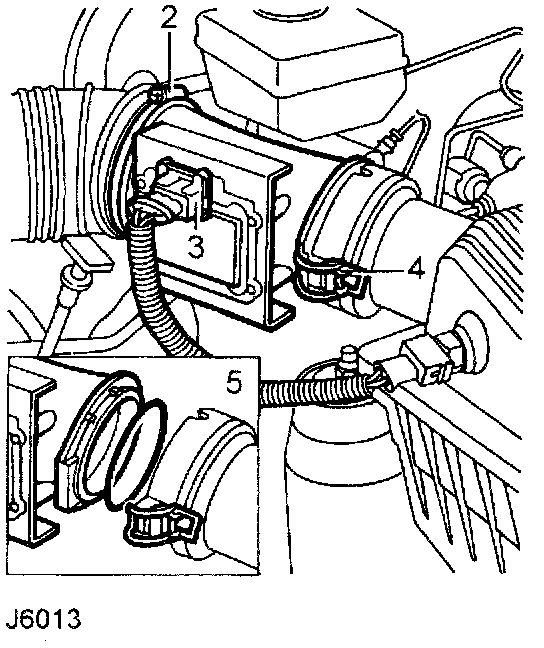 2
3
4
5
J6013