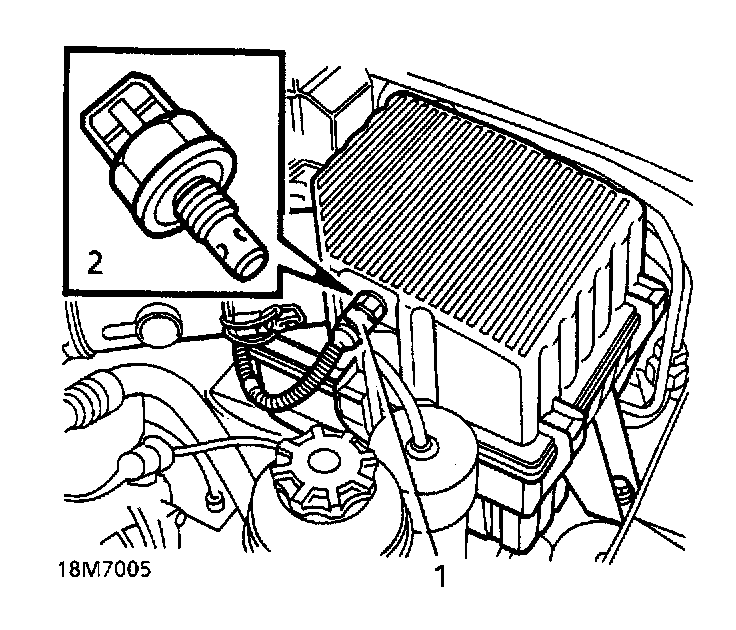 2

18M7005

1