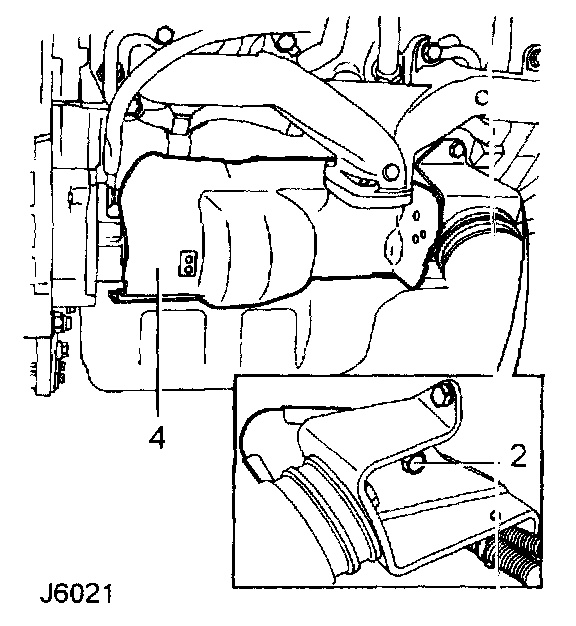 4

2

J6021